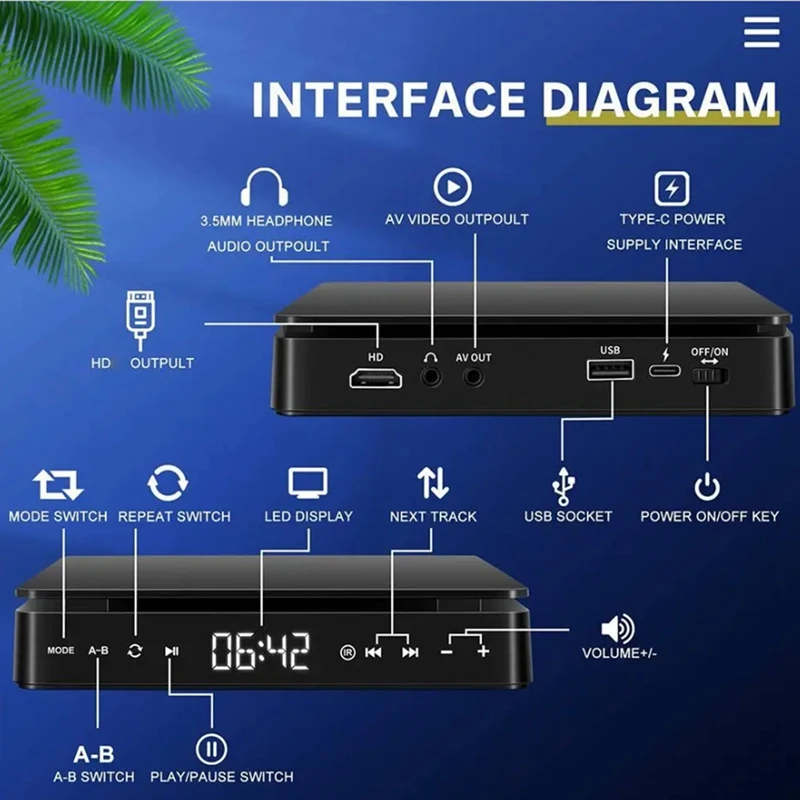 INTERFACE DIAGRAM

3.5MM HEADPHONE AUDIO OUTPOULT

AV VIDEO OUTPOULT

TYPE-C POWER SUPPLY INTERFACE

HD OUTPULT

HD

AV OUT

USB

OFF/ON

USB SOCKET

POWER ON/OFF KEY

MODE SWITCH

REPEAT SWITCH

LED DISPLAY

NEXT TRACK

MODE

A-B

06:42

IR

VOLUME+/-

A-B

A-B SWITCH

PLAY/PAUSE SWITCH