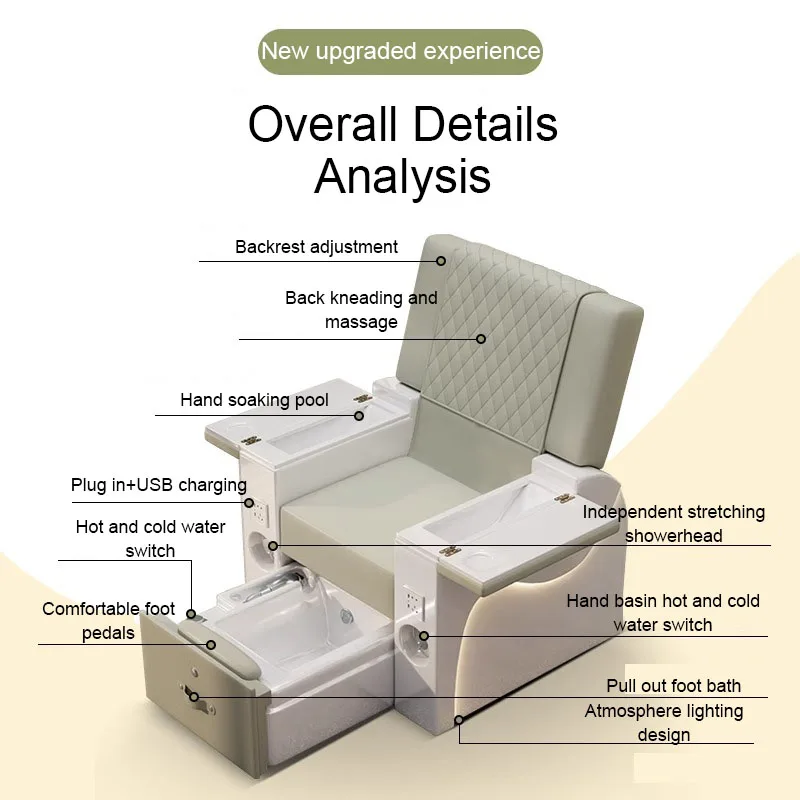 New upgraded experience

Overall Details Analysis

Backrest adjustment

Back kneading and massage

Hand soaking pool

Plug in+USB charging

Hot and cold water switch

Comfortable foot pedals

Independent stretching showerhead

Hand basin hot and cold water switch

Pull out foot bath

Atmosphere lighting design