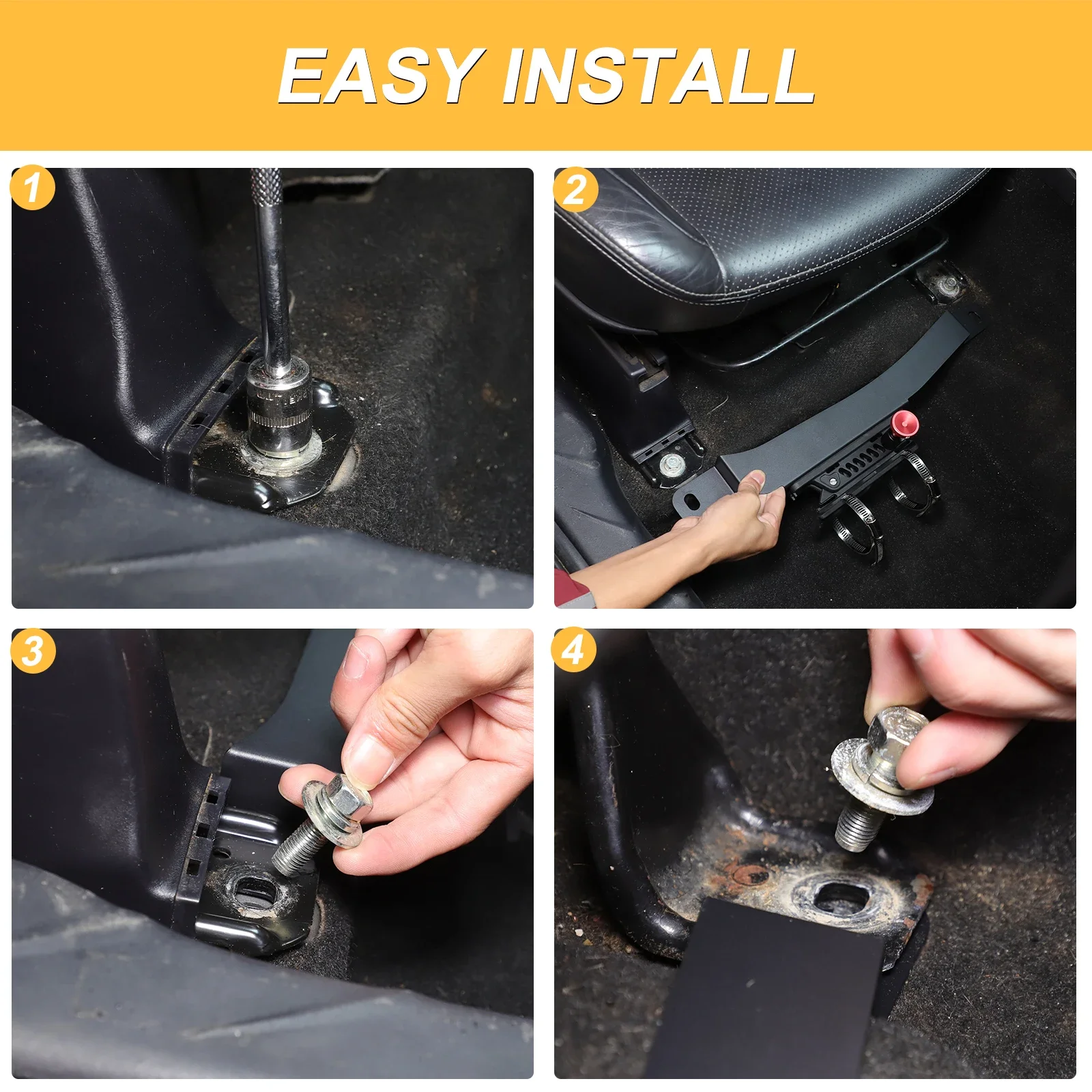 EASY INSTALL

1

2

3

4