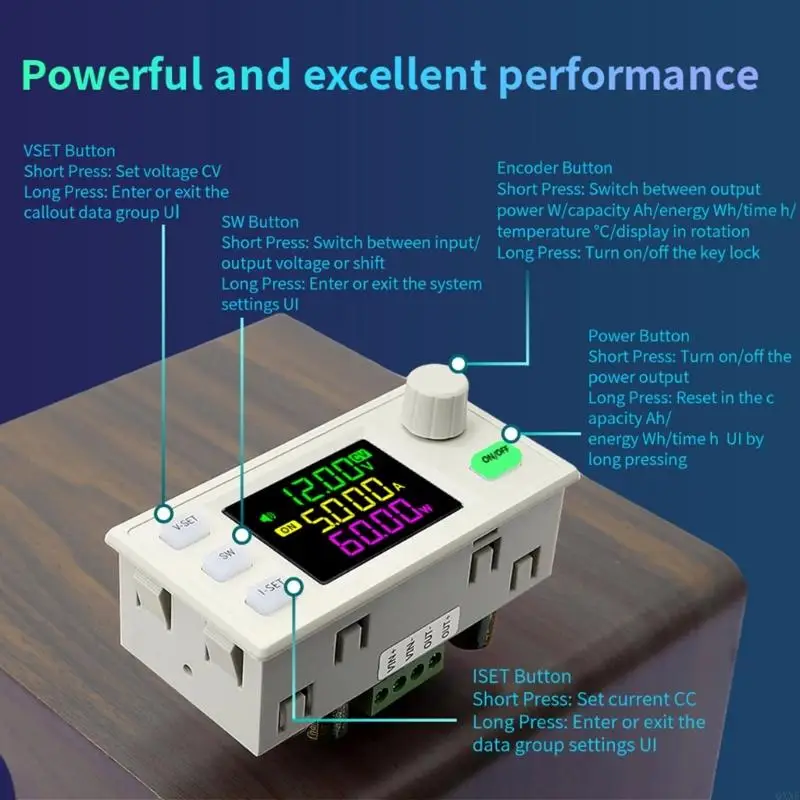 Powerful and excellent performance

VSET Button
Short Press: Set voltage CV
Long Press: Enter or exit the callout data group UI

SW Button
Short Press: Switch between input/output voltage or shift
Long Press: Enter or exit the system settings UI

Encoder Button
Short Press: Switch between output power W/capacity Ah/energy Wh/time h/temperature °C/display in rotation
Long Press: Turn on/off the key lock

Power Button
Short Press: Turn on/off the power output
Long Press: Reset in the c apacity Ah/ energy Wh/time h UI by long pressing

ON/OFF

12.00 CV V
ON 5.000 A
60.00 W

V-SET
SW
I-SET

VIN+ VIN- OUT- OUT+

ISET Button
Short Press: Set current CC
Long Press: Enter or exit the data group settings UI