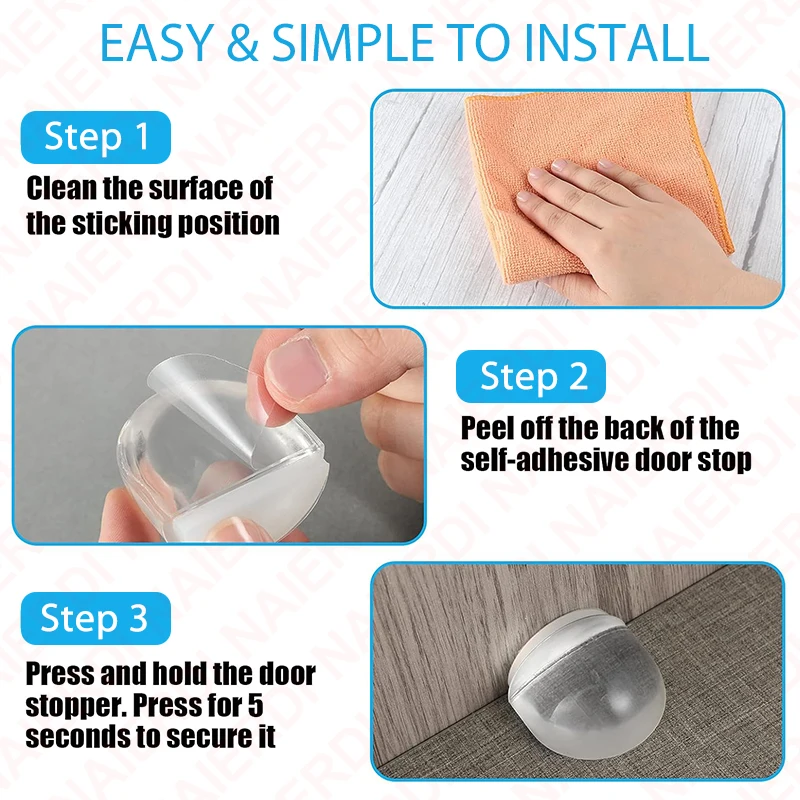 EASY & SIMPLE TO INSTALL

Step 1

Clean the surface of the sticking position

Step 2

Peel off the back of the self-adhesive door stop

Step 3

Press and hold the door stopper. Press for 5 seconds to secure it

NAIERDI