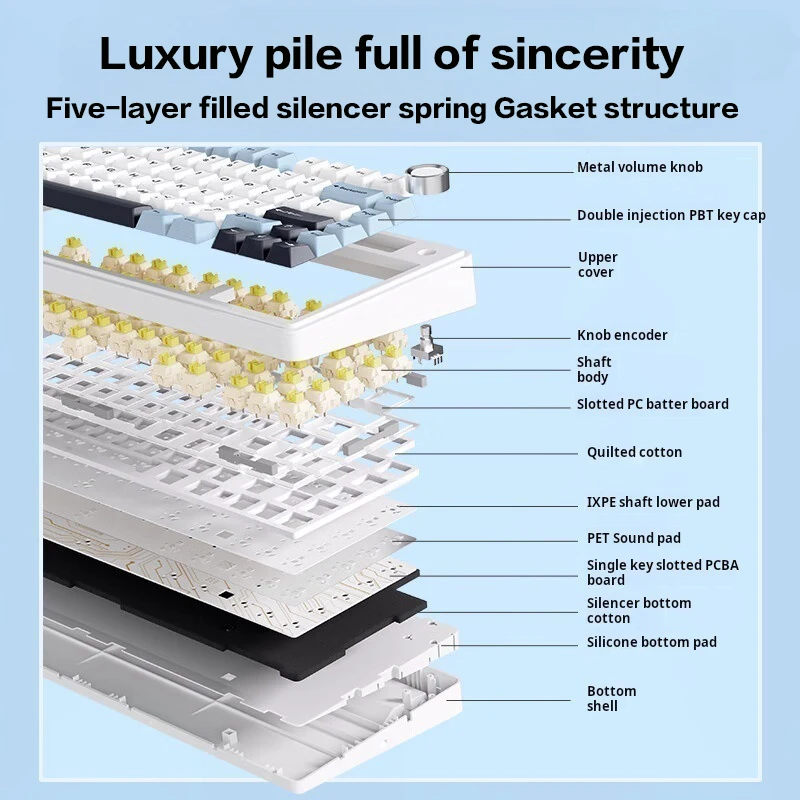 Luxury pile full of sincerity
Five-layer filled silencer spring Gasket structure

Metal volume knob

Double injection PBT key cap

Upper cover

Knob encoder

Shaft body

Slotted PC batter board

Quilted cotton

IXPE shaft lower pad

PET Sound pad

Single key slotted PCBA board

Silencer bottom cotton

Silicone bottom pad

Bottom shell