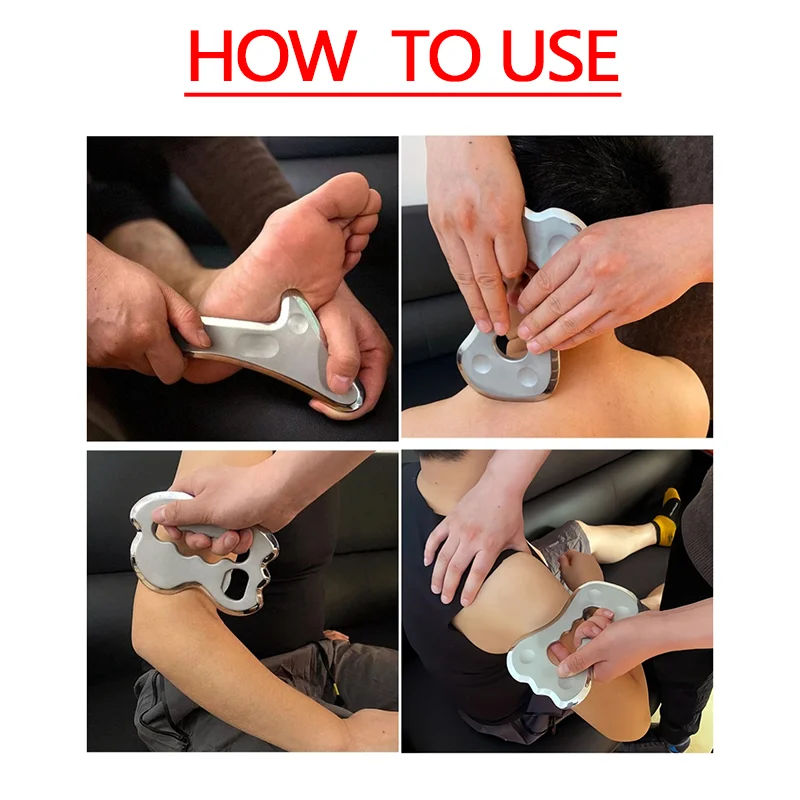 HOW TO USE