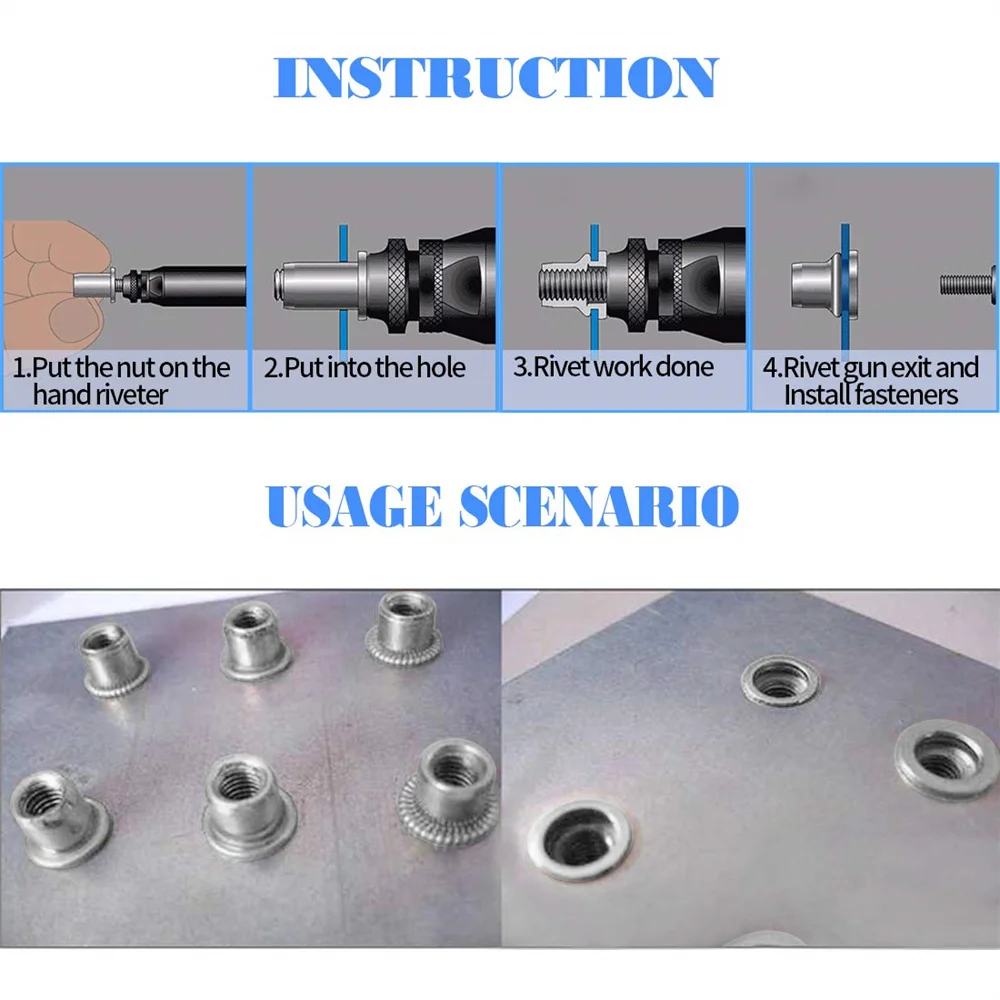 INSTRUCTION

1.Put the nut on the hand riveter

2.Put into the hole

3.Rivet work done

4.Rivet gun exit and Install fasteners

USAGE SCENARIO