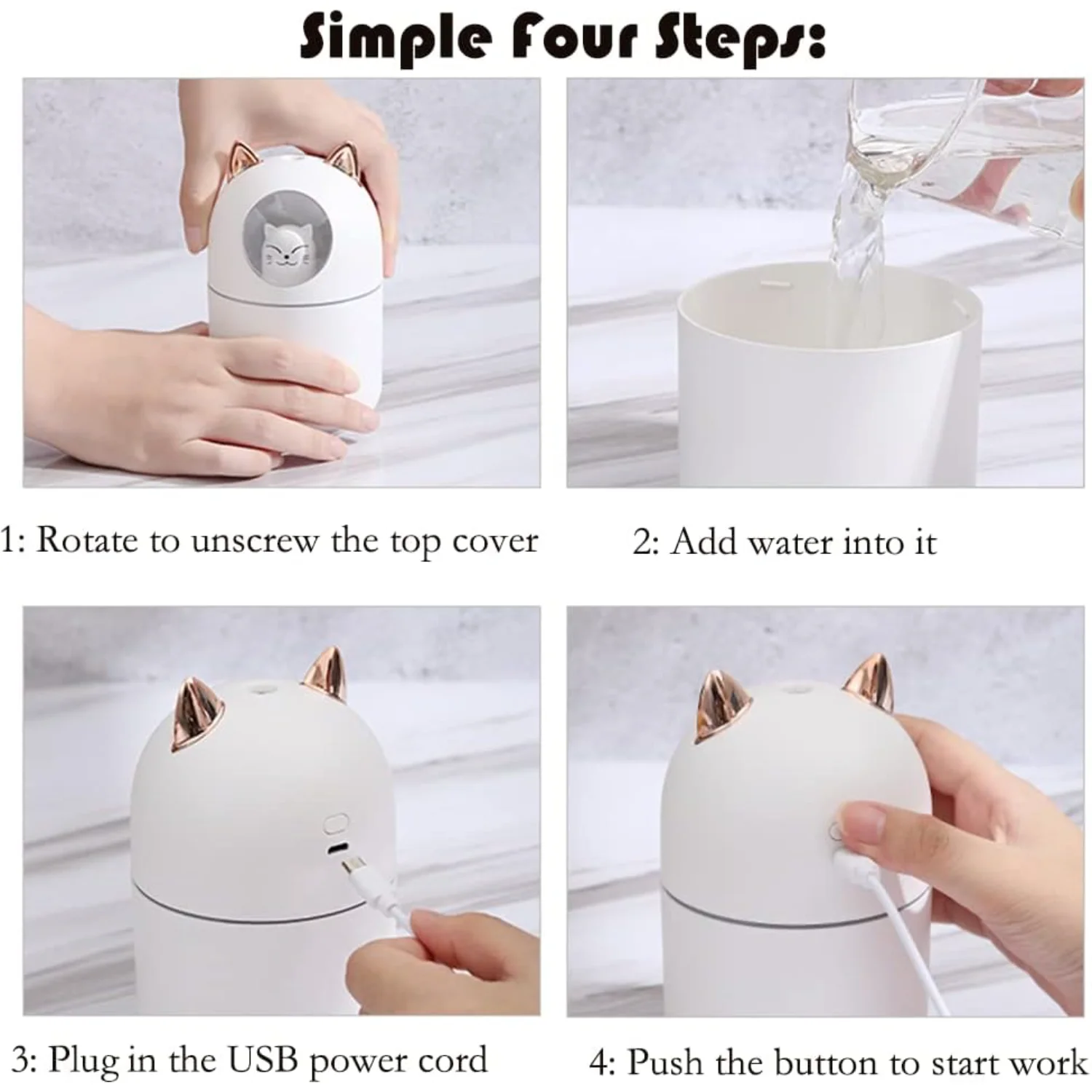 Simple Four Steps:

1: Rotate to unscrew the top cover

2: Add water into it

3: Plug in the USB power cord

4: Push the button to start work