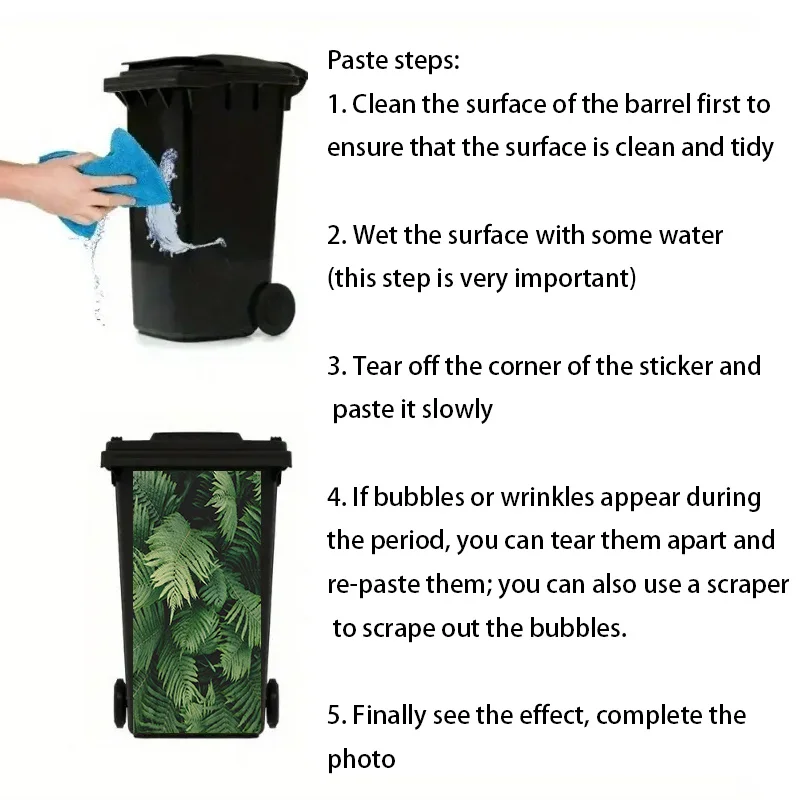 Paste steps:
1. Clean the surface of the barrel first to ensure that the surface is clean and tidy

2. Wet the surface with some water (this step is very important)

3. Tear off the corner of the sticker and paste it slowly

4. If bubbles or wrinkles appear during the period, you can tear them apart and re-paste them; you can also use a scraper to scrape out the bubbles.

5. Finally see the effect, complete the photo