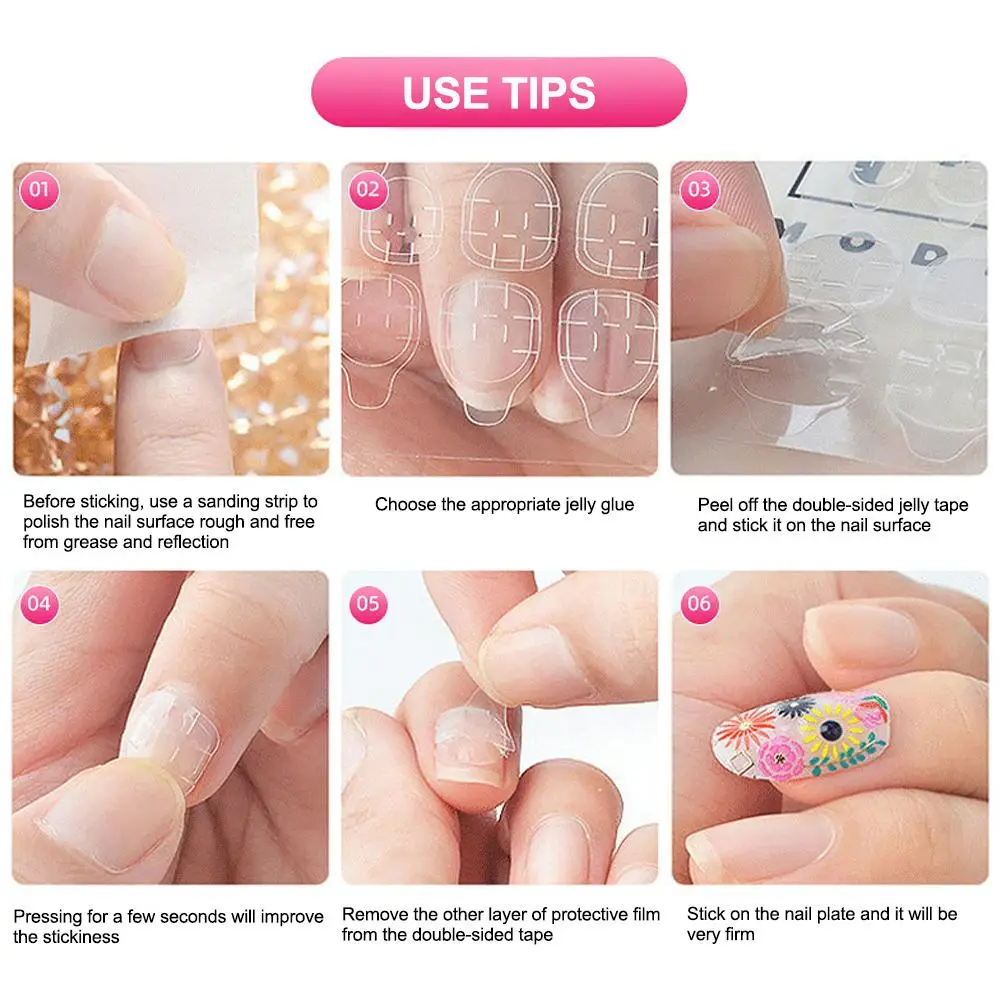 USE TIPS

01

Before sticking, use a sanding strip to polish the nail surface rough and free from grease and reflection

02

Choose the appropriate jelly glue

03

Peel off the double-sided jelly tape and stick it on the nail surface

04

Pressing for a few seconds will improve the stickiness

05

Remove the other layer of protective film from the double-sided tape

06

Stick on the nail plate and it will be very firm