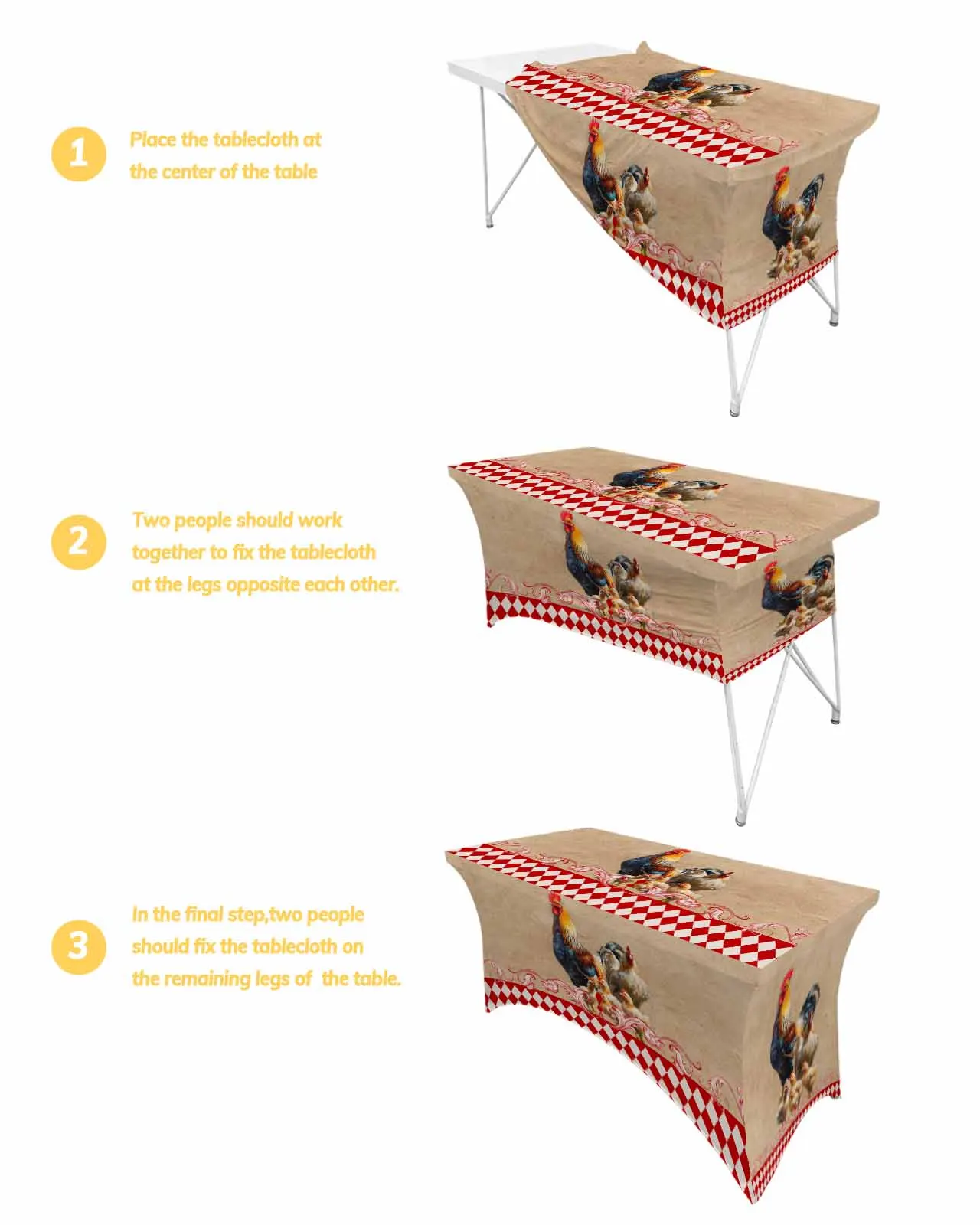 1

Place the tablecloth at the center of the table

2

Two people should work together to fix the tablecloth at the legs opposite each other.

3

In the final step,two people should fix the tablecloth on the remaining legs of the table.