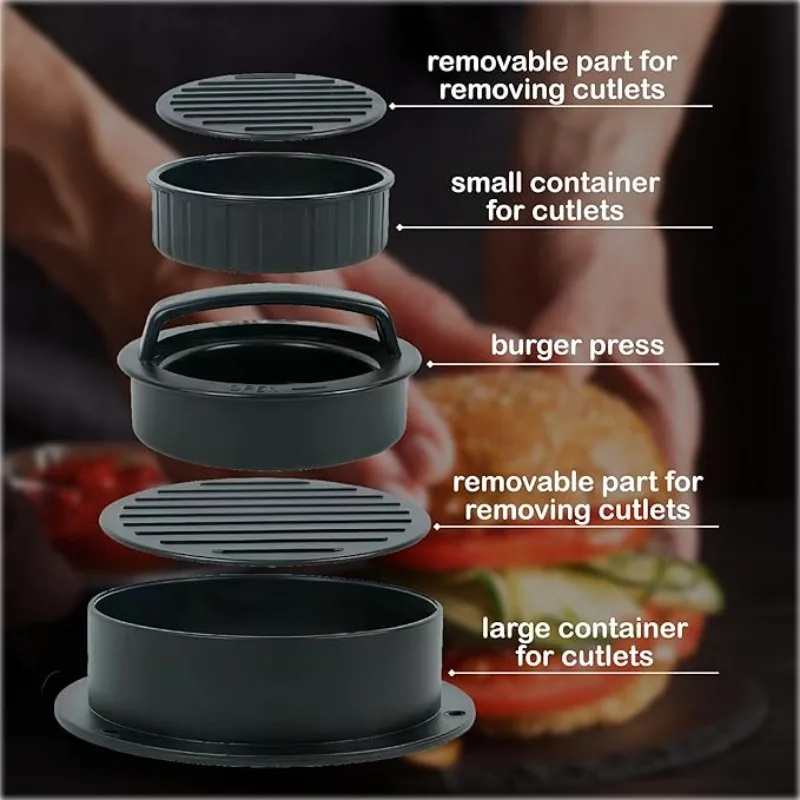 removable part for removing cutlets

small container for cutlets

burger press

removable part for removing cutlets

large container for cutlets