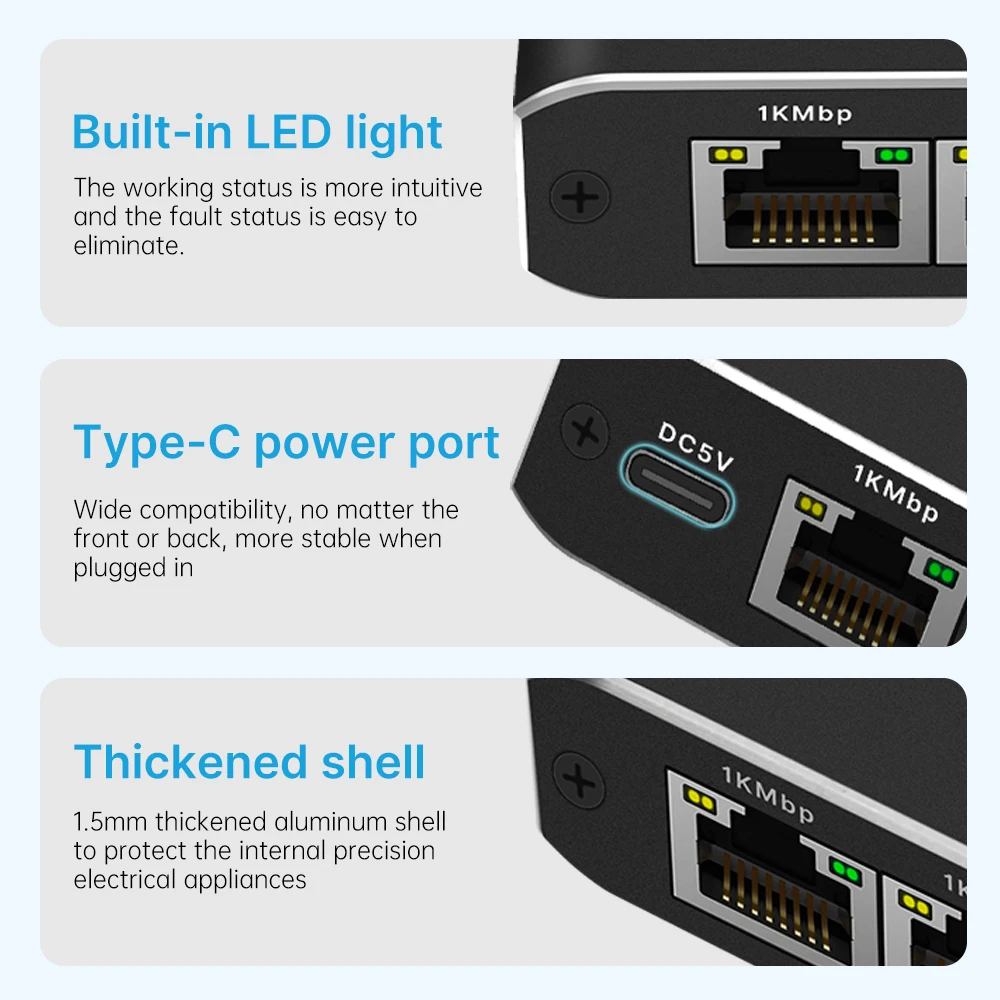 Built-in LED light

The working status is more intuitive and the fault status is easy to eliminate.

1KMbp

Type-C power port

Wide compatibility, no matter the front or back, more stable when plugged in

DC5V

1KMbp

Thickened shell

1.5mm thickened aluminum shell to protect the internal precision electrical appliances

1KMbp

1K