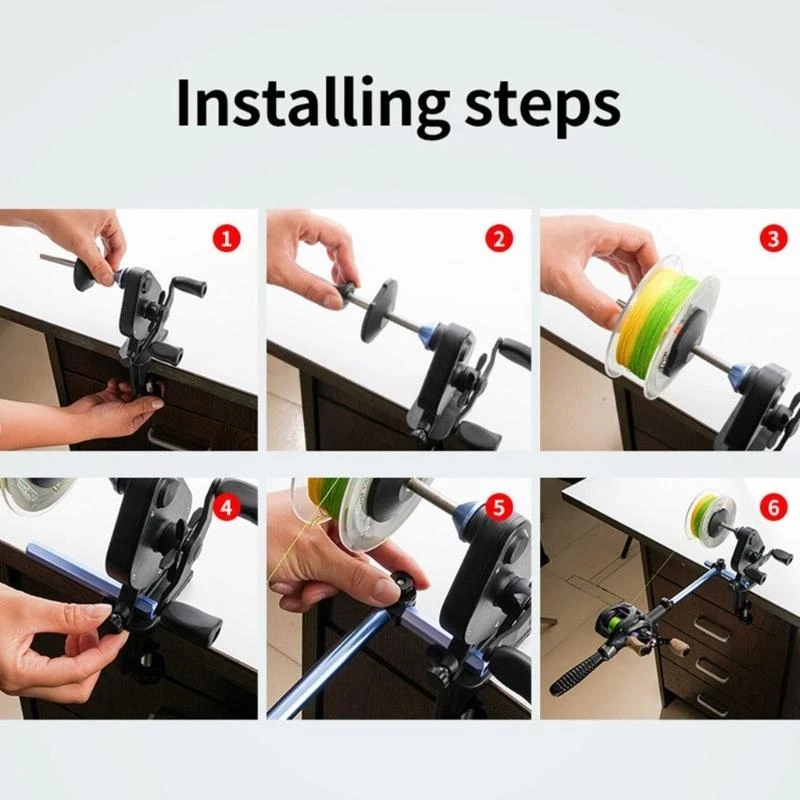 Installing steps

1

2

3

4

5

6