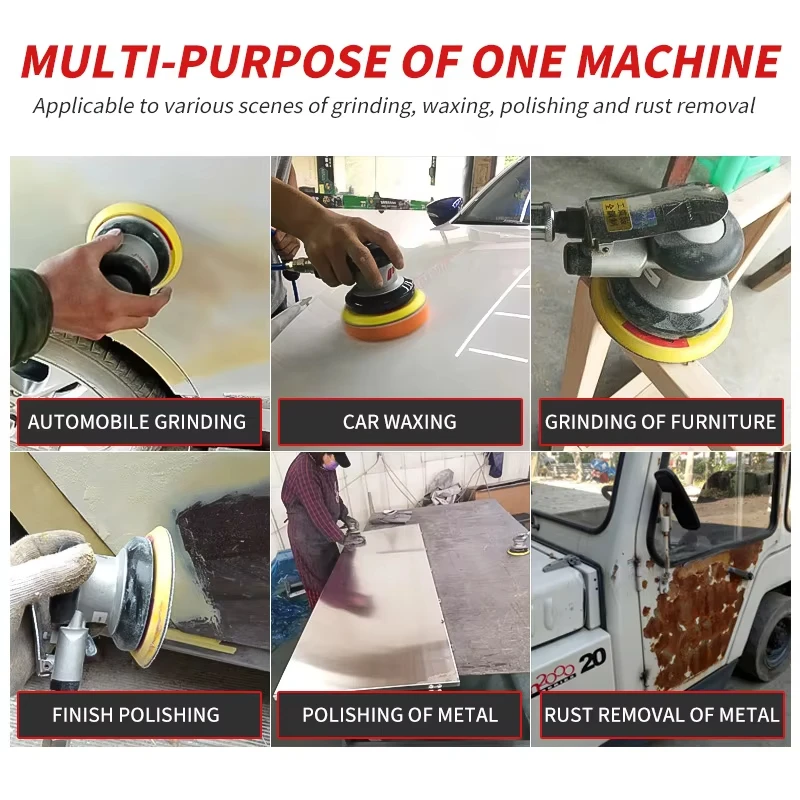 MULTI-PURPOSE OF ONE MACHINE

Applicable to various scenes of grinding, waxing, polishing and rust removal

AUTOMOBILE GRINDING

CAR WAXING

GRINDING OF FURNITURE

FINISH POLISHING

POLISHING OF METAL

RUST REMOVAL OF METAL

2000 20