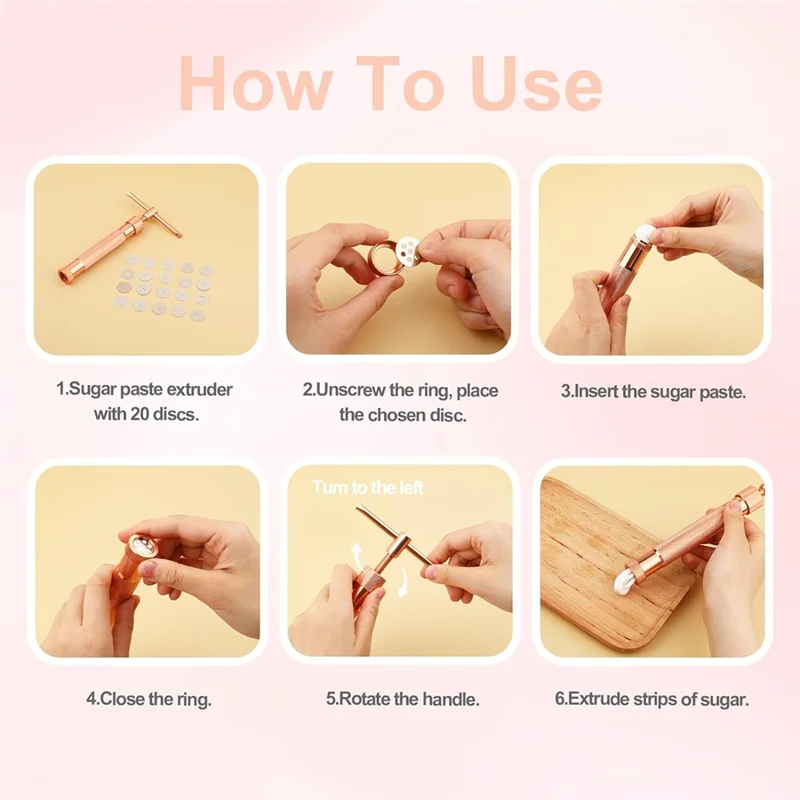 How To Use

1.Sugar paste extruder with 20 discs.

2.Unscrew the ring, place the chosen disc.

3.Insert the sugar paste.

4.Close the ring.

Turn to the left

5.Rotate the handle.

6.Extrude strips of sugar.