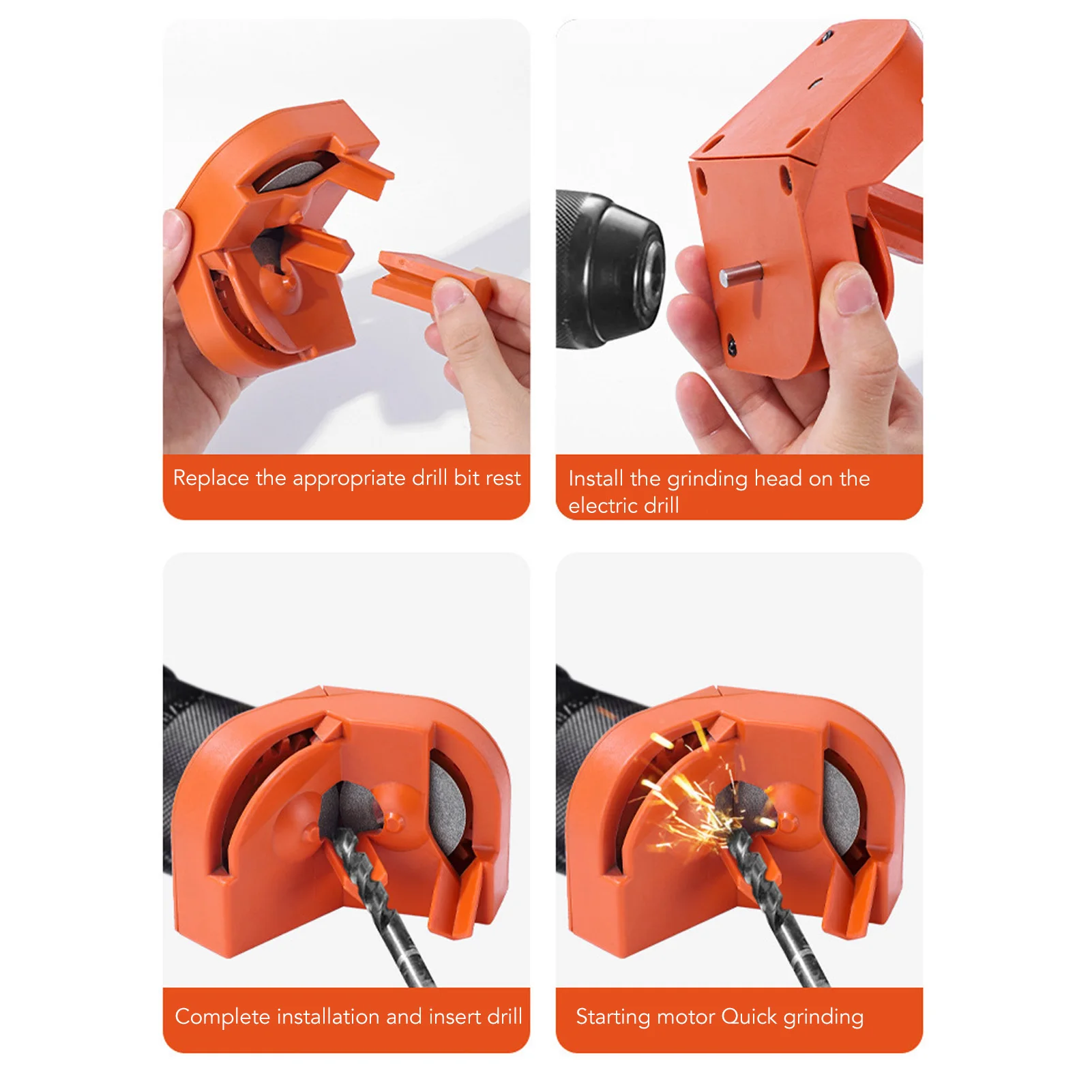 Replace the appropriate drill bit rest

Install the grinding head on the electric drill

Complete installation and insert drill

Starting motor Quick grinding