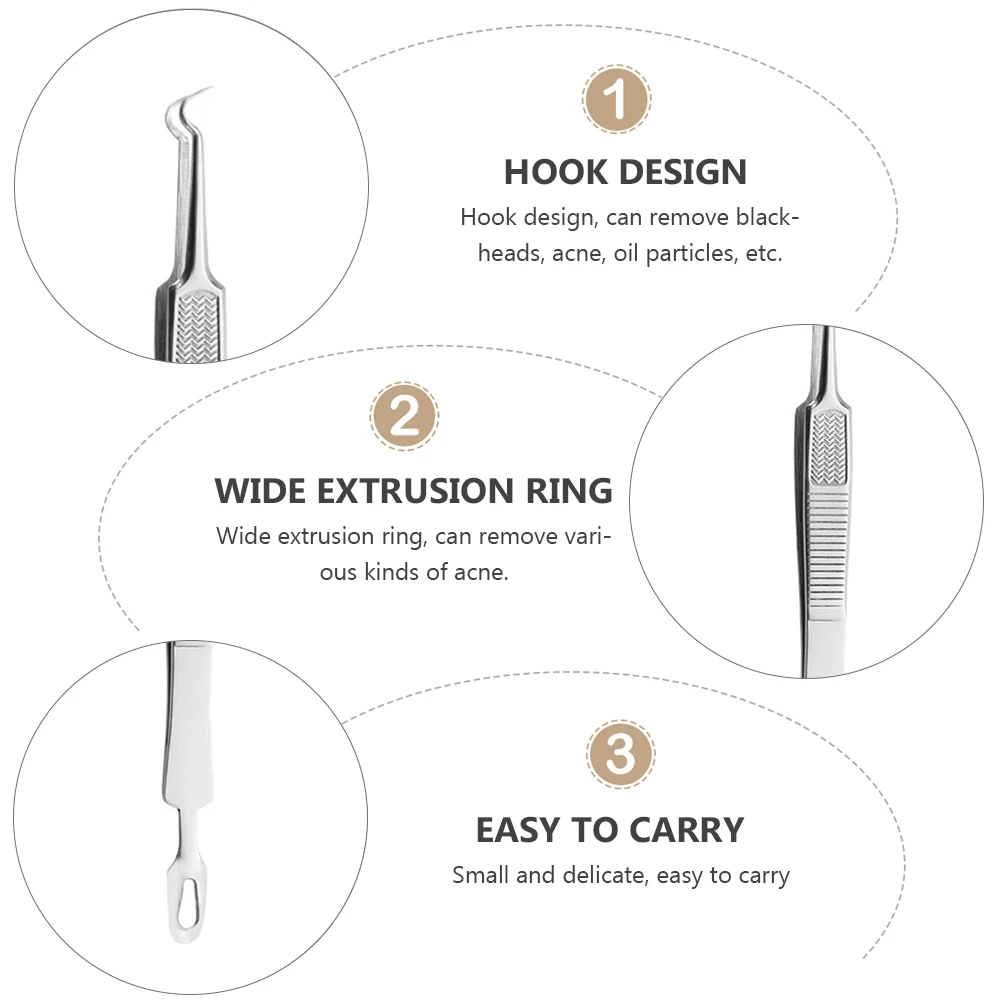 1

HOOK DESIGN

Hook design, can remove blackheads, acne, oil particles, etc.

2

WIDE EXTRUSION RING

Wide extrusion ring, can remove various kinds of acne.

3

EASY TO CARRY

Small and delicate, easy to carry