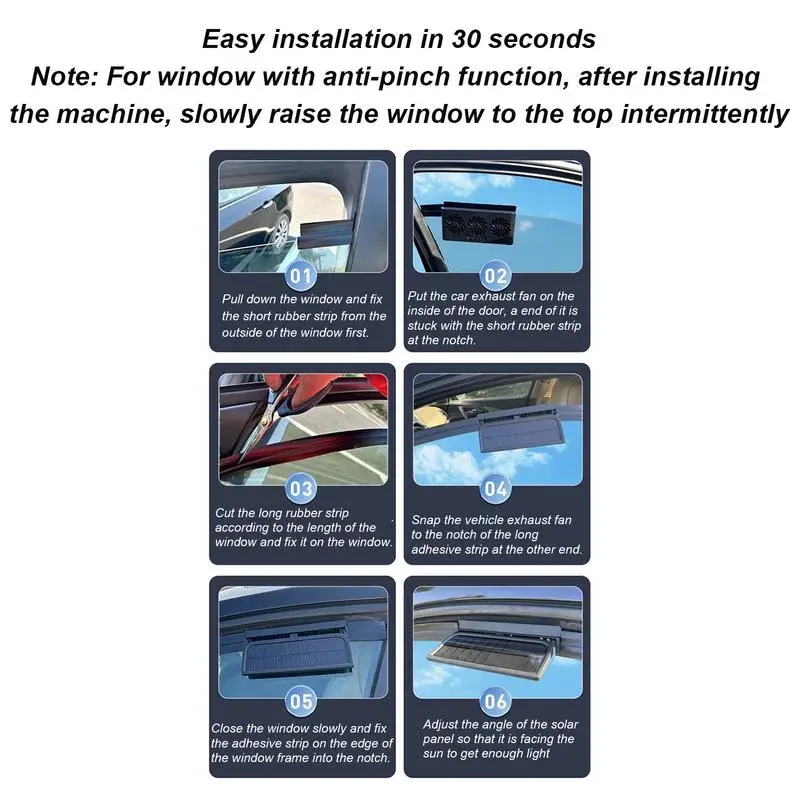 Easy installation in 30 seconds
Note: For window with anti-pinch function, after installing the machine, slowly raise the window to the top intermittently

01
Pull down the window and fix the short rubber strip from the outside of the window first.

02
Put the car exhaust fan on the inside of the door, a end of it is stuck with the short rubber strip at the notch.

03
Cut the long rubber strip according to the length of the window and fix it on the window.

04
Snap the vehicle exhaust fan to the notch of the long adhesive strip at the other end.

05
Close the window slowly and fix the adhesive strip on the edge of the window frame into the notch.

06
Adjust the angle of the solar panel so that it is facing the sun to get enough light