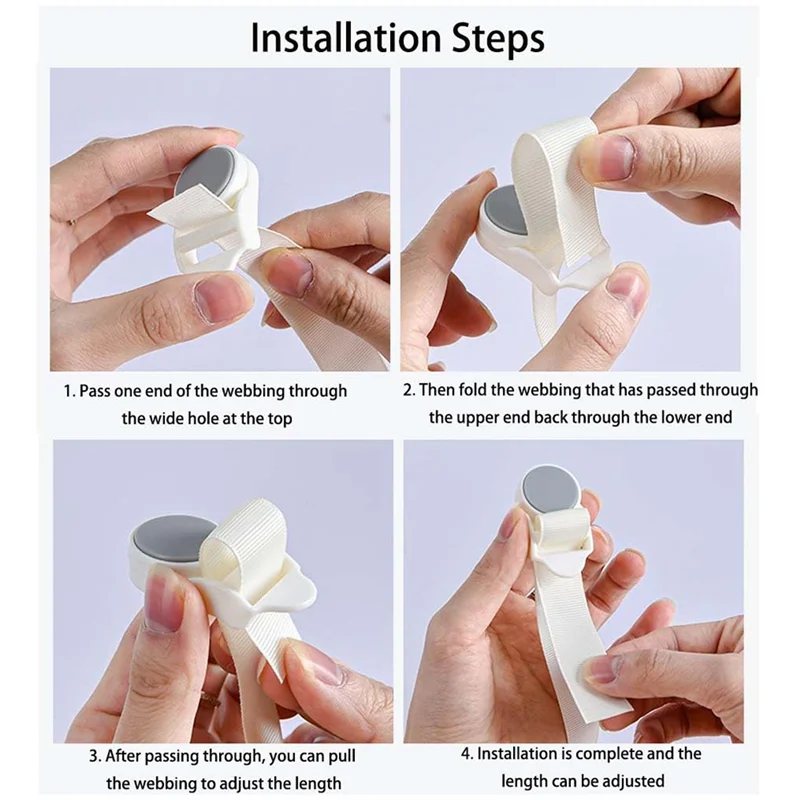 Installation Steps

1. Pass one end of the webbing through the wide hole at the top

2. Then fold the webbing that has passed through the upper end back through the lower end

3. After passing through, you can pull the webbing to adjust the length

4. Installation is complete and the length can be adjusted