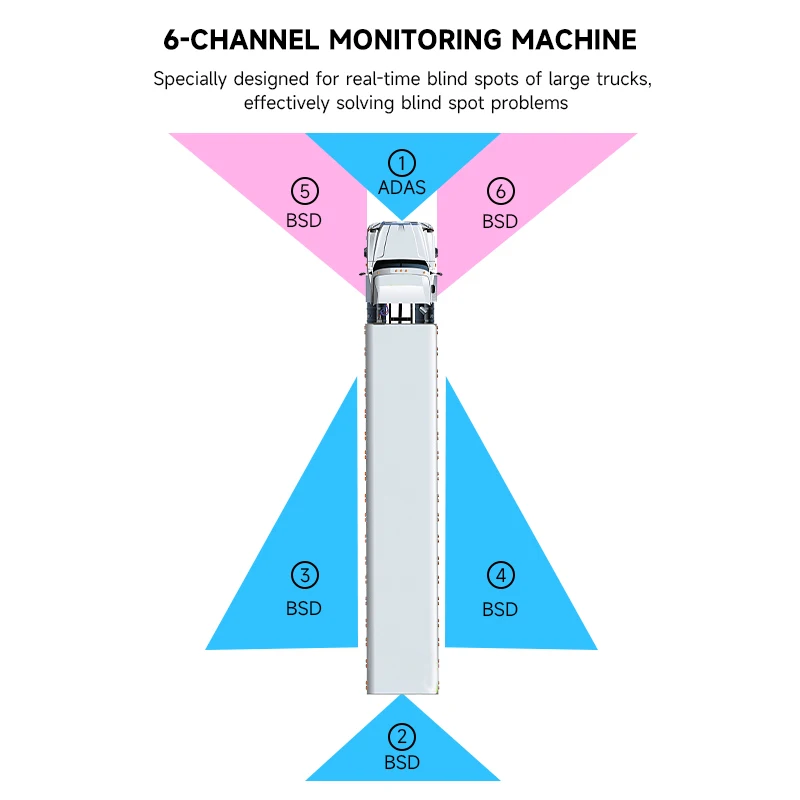 6-CHANNEL MONITORING MACHINE

Specially designed for real-time blind spots of large trucks, effectively solving blind spot problems

①
ADAS

⑤
BSD

⑥
BSD

③
BSD

④
BSD

②
BSD