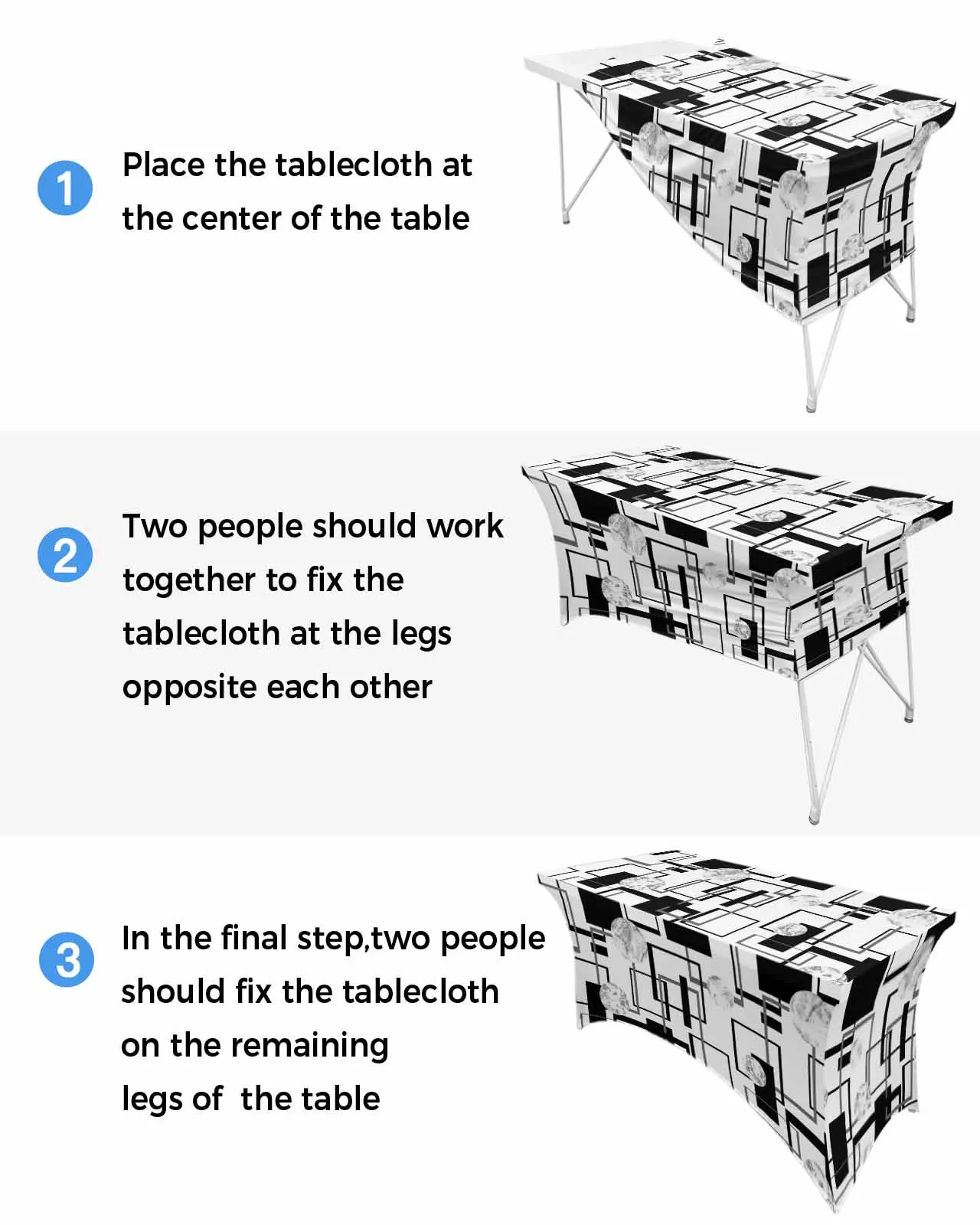 1 Place the tablecloth at the center of the table

2 Two people should work together to fix the tablecloth at the legs opposite each other

3 In the final step,two people should fix the tablecloth on the remaining legs of  the table