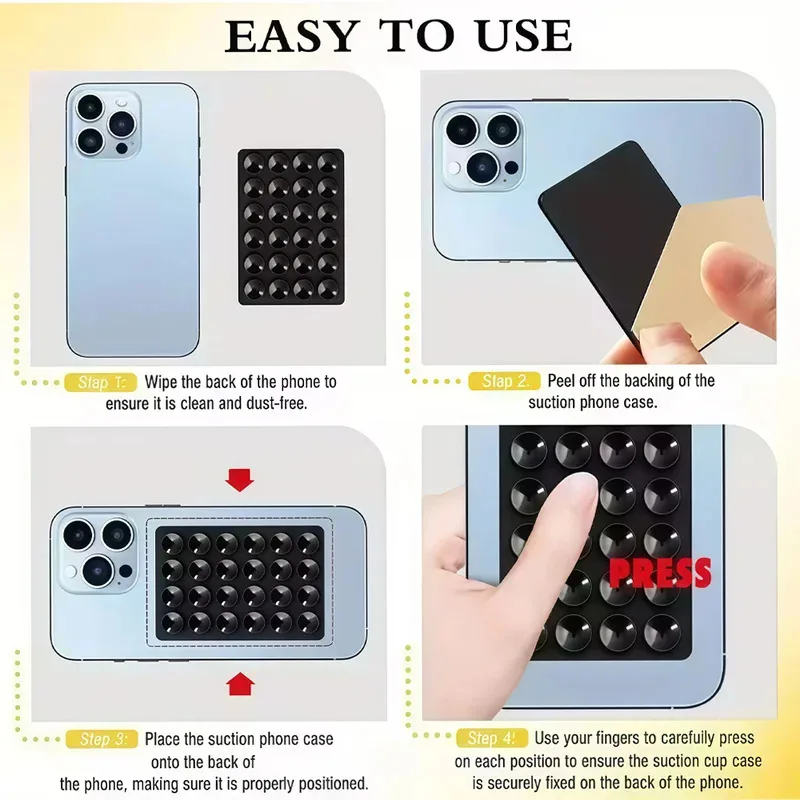 EASY TO USE

Step 1: Wipe the back of the phone to ensure it is clean and dust-free.

Step 2: Peel off the backing of the suction phone case.

Step 3: Place the suction phone case onto the back of the phone, making sure it is properly positioned.

PRESS

Step 4: Use your fingers to carefully press on each position to ensure the suction cup case is securely fixed on the back of the phone.