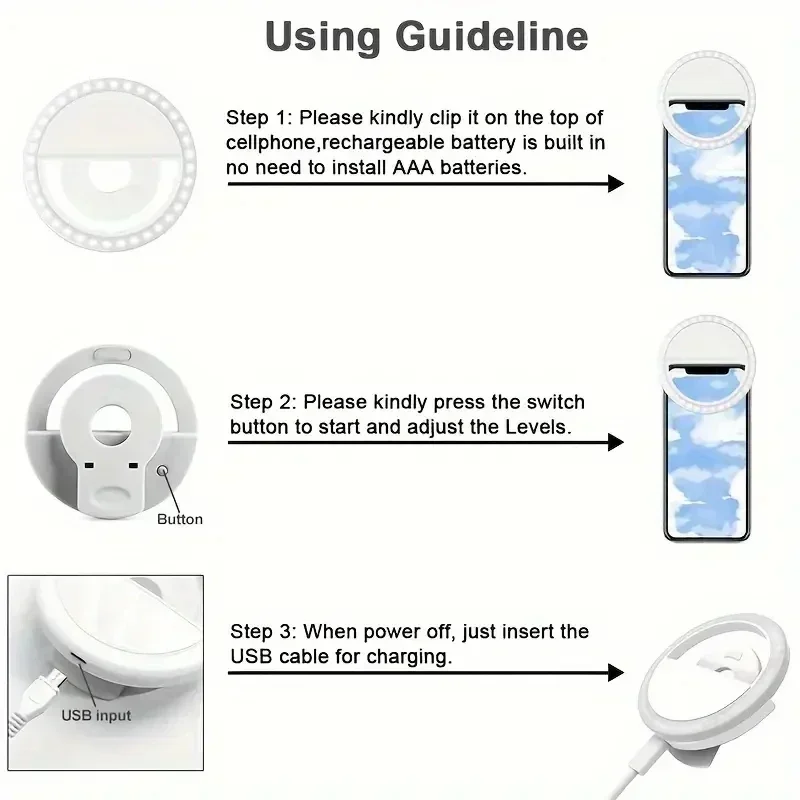 Using Guideline

Step 1: Please kindly clip it on the top of cellphone,rechargeable battery is built in no need to install AAA batteries.

Step 2: Please kindly press the switch button to start and adjust the Levels.

Button

Step 3: When power off, just insert the USB cable for charging.

USB input