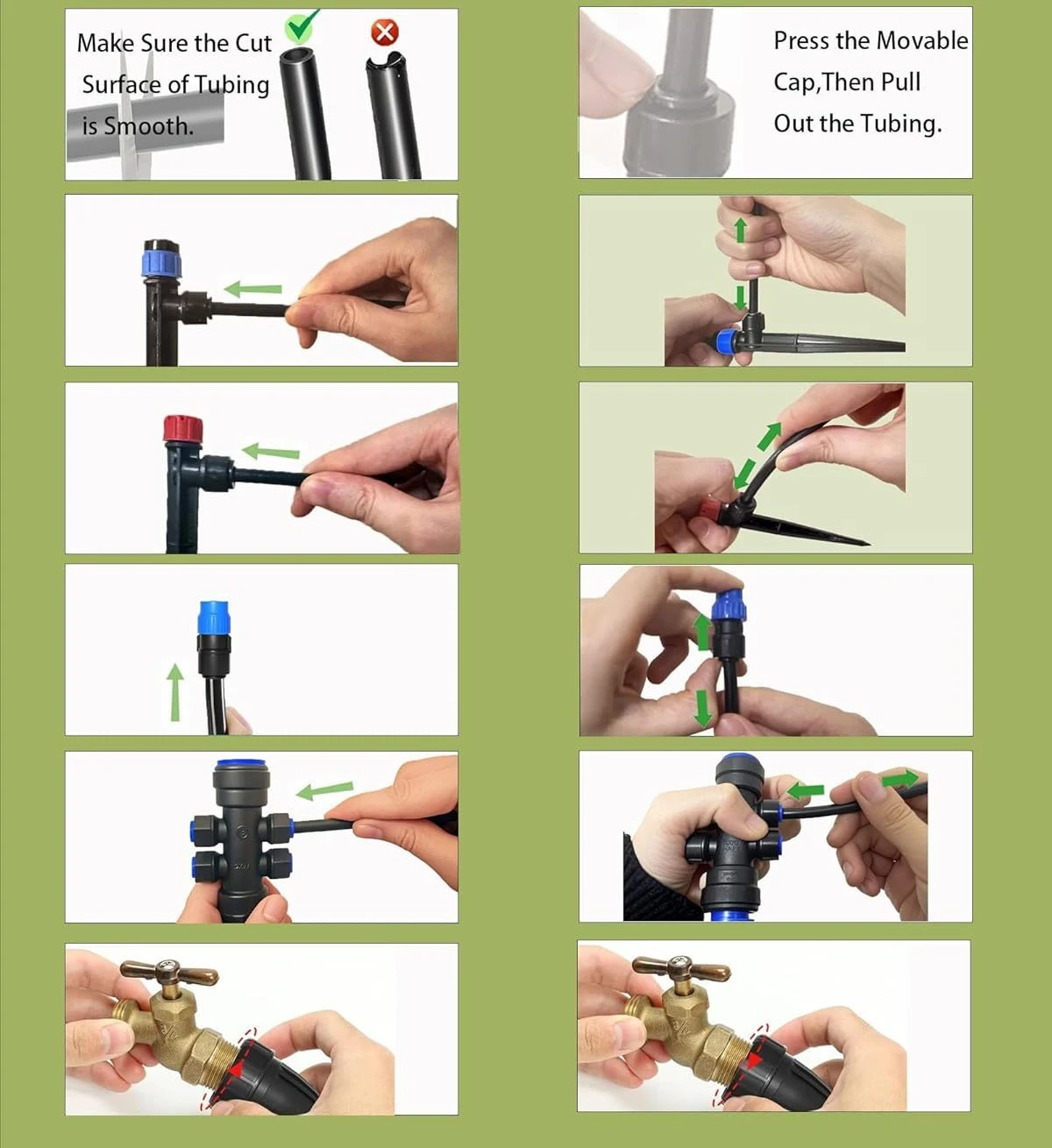 Make Sure the Cut Surface of Tubing is Smooth.

Press the Movable Cap,Then Pull Out the Tubing.