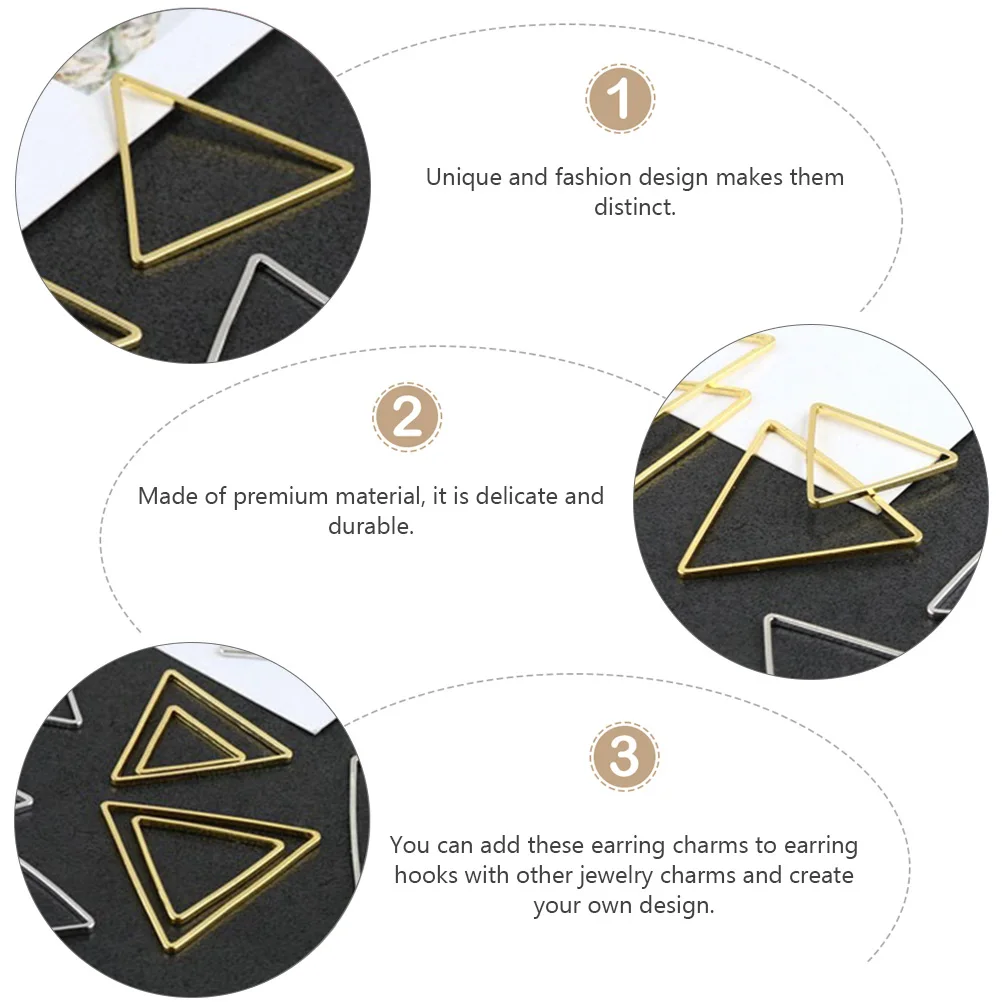 1

Unique and fashion design makes them distinct.

2

Made of premium material, it is delicate and durable.

3

You can add these earring charms to earring hooks with other jewelry charms and create your own design.