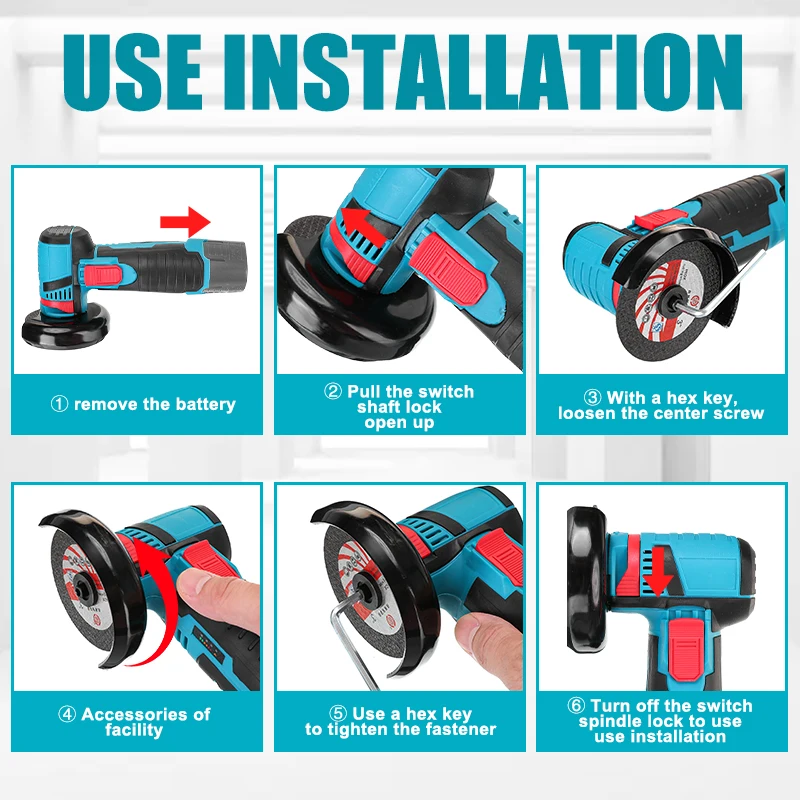 USE INSTALLATION

① remove the battery

② Pull the switch shaft lock open up

③ With a hex key, loosen the center screw

④ Accessories of facility

⑤ Use a hex key to tighten the fastener

⑥ Turn off the switch spindle lock to use use installation