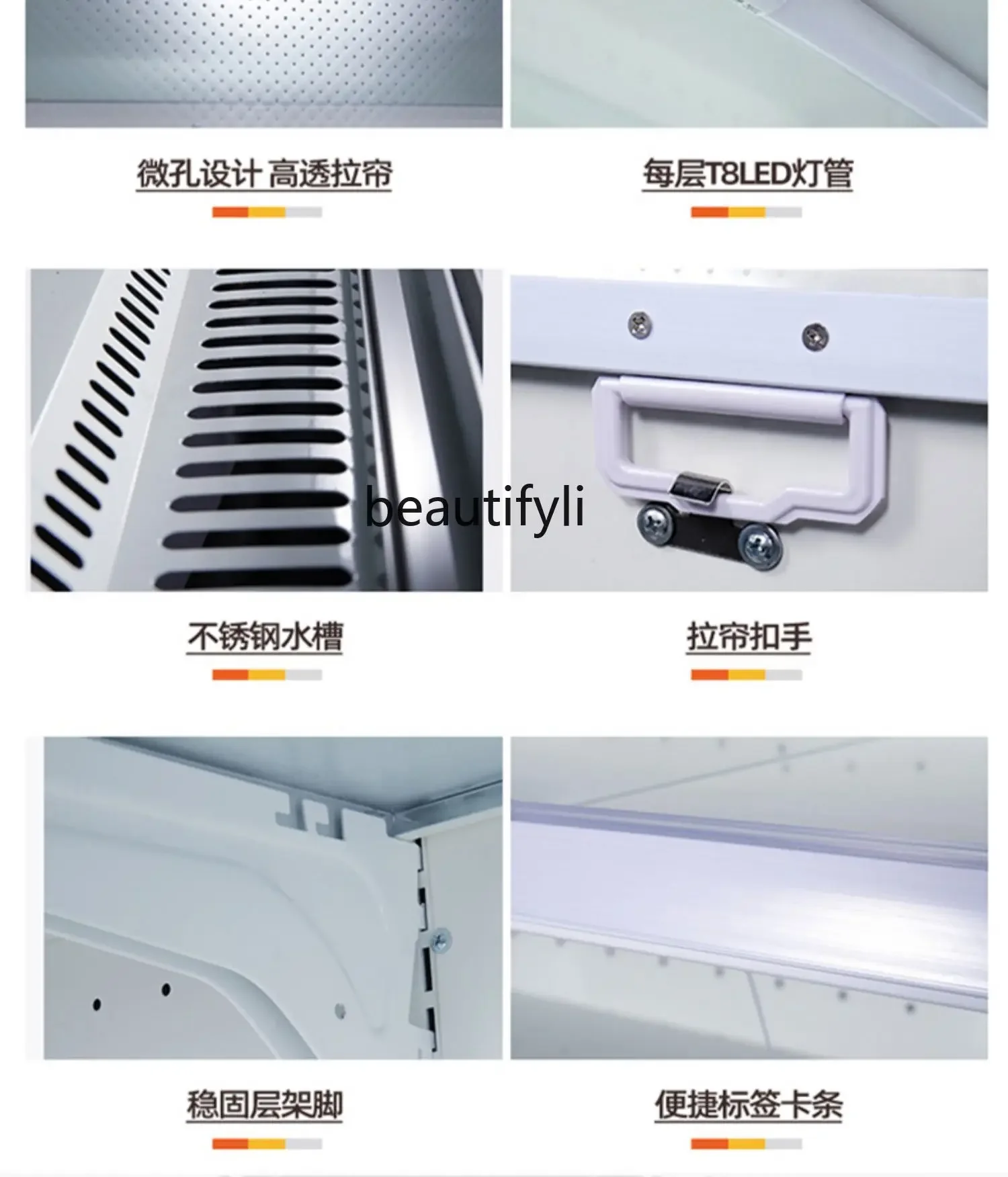 微孔设计 高透拉帘

每层T8LED灯管

beautifyli

不锈钢水槽

拉帘扣手

稳固层架脚

便捷标签卡条