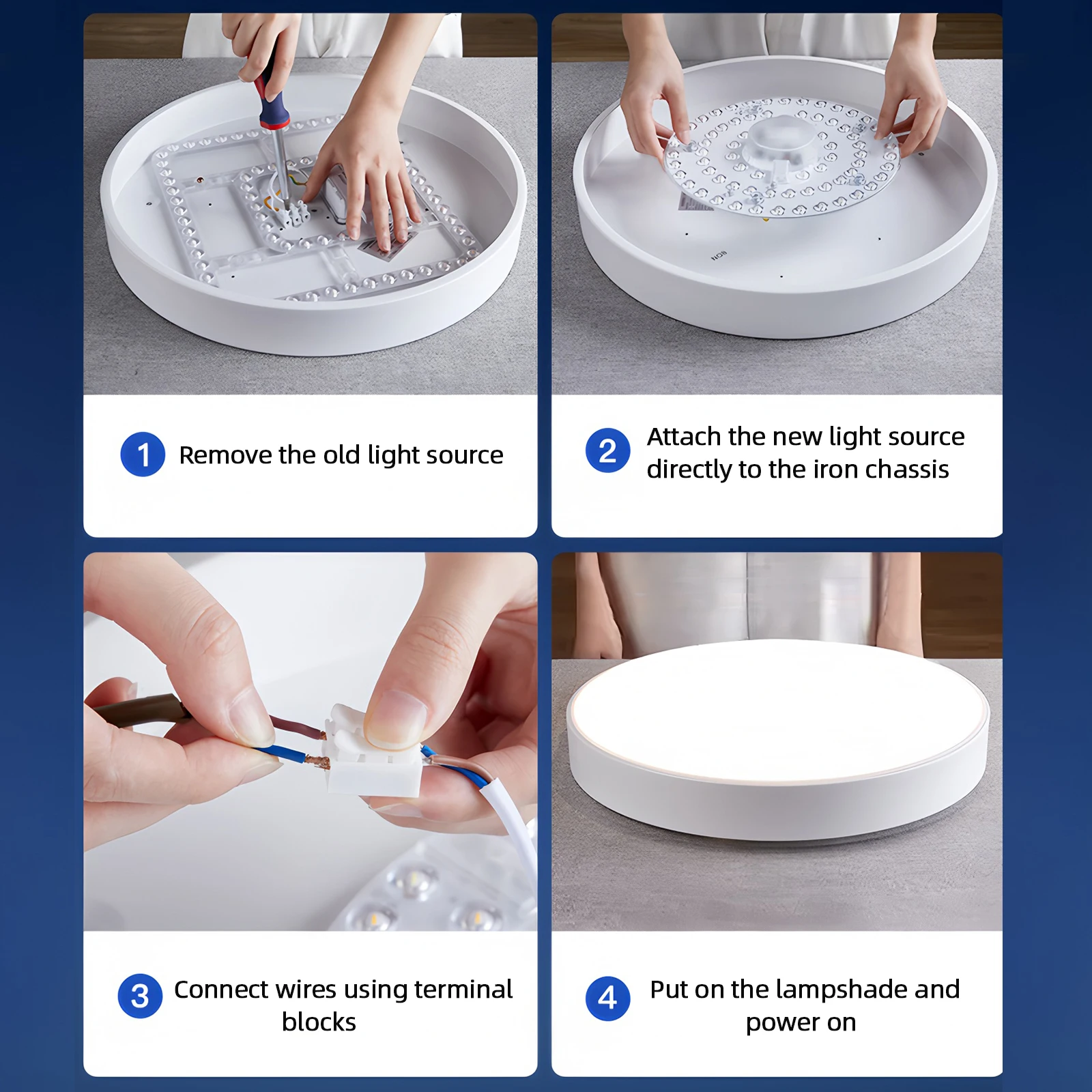 1 Remove the old light source

2 Attach the new light source directly to the iron chassis

3 Connect wires using terminal blocks

4 Put on the lampshade and power on