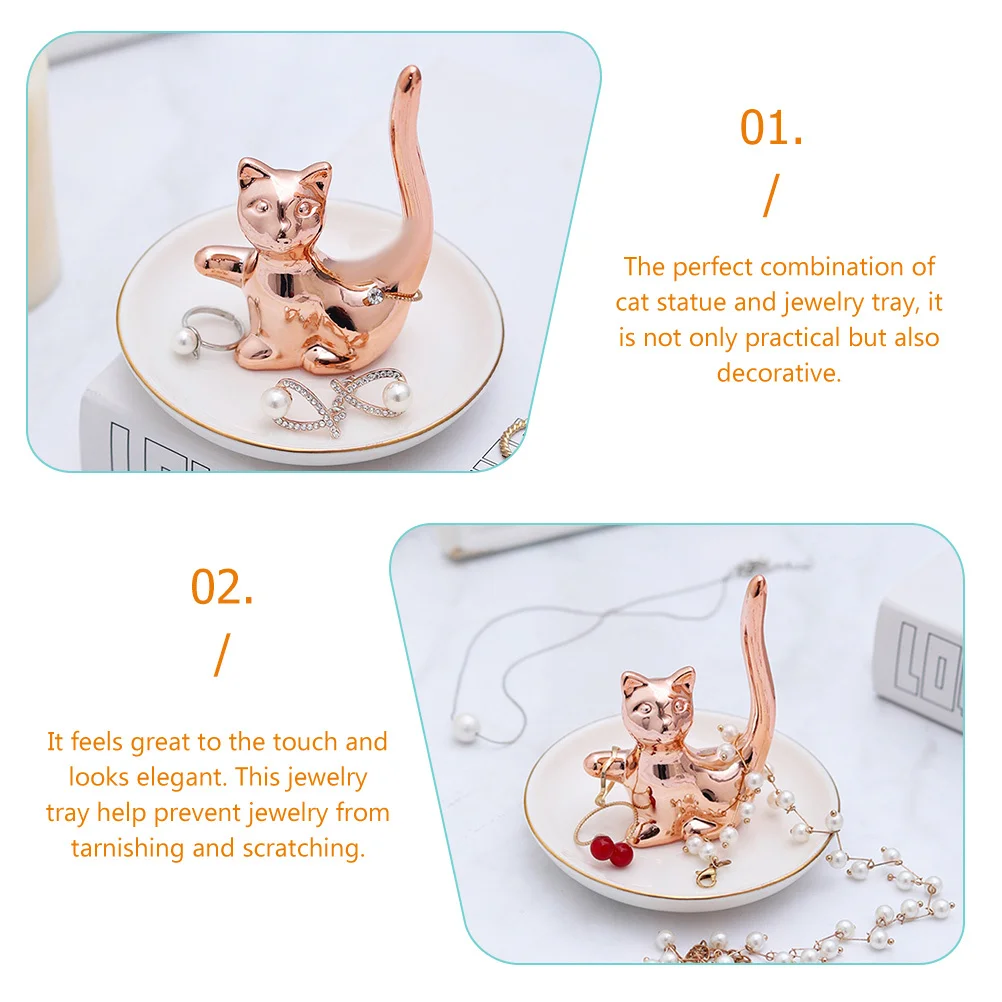 01.

/

The perfect combination of cat statue and jewelry tray, it is not only practical but also decorative.

02.

/

It feels great to the touch and looks elegant. This jewelry tray help prevent jewelry from tarnishing and scratching.