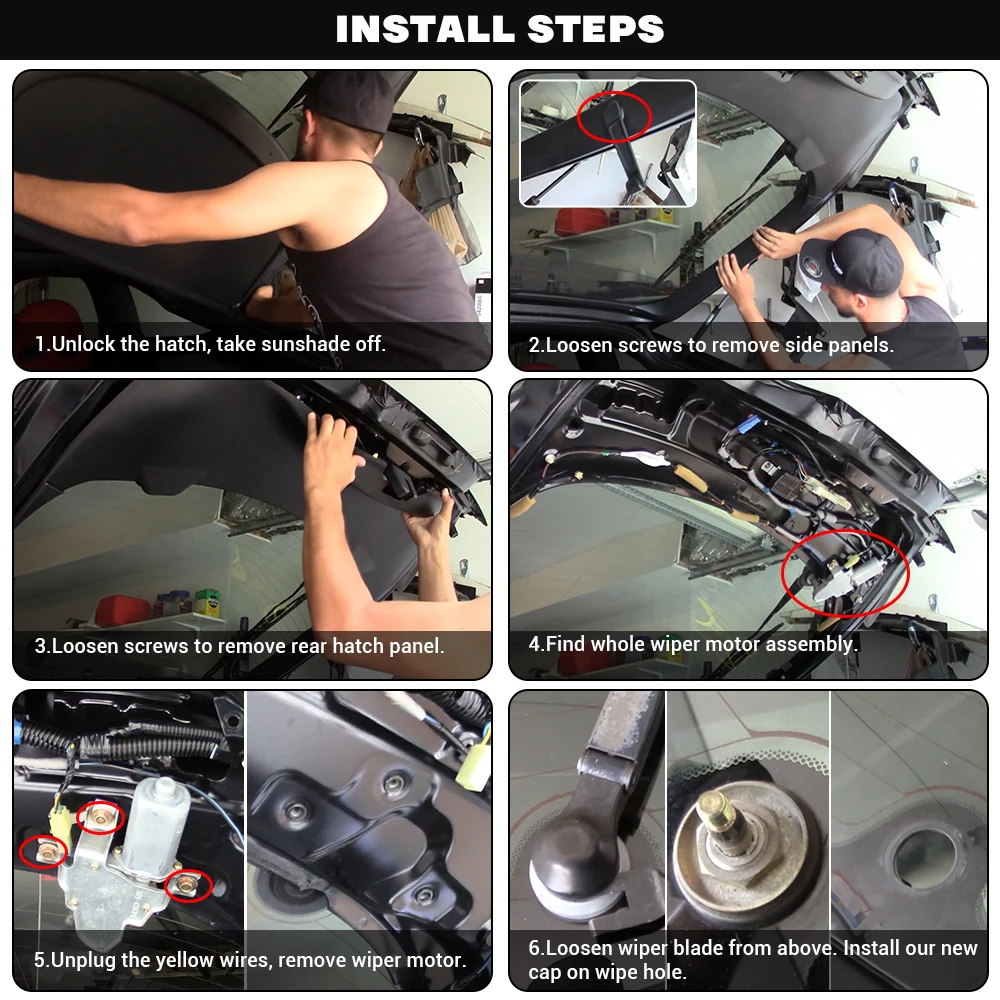 INSTALL STEPS

1.Unlock the hatch, take sunshade off.

2.Loosen screws to remove side panels.

3.Loosen screws to remove rear hatch panel.

4.Find whole wiper motor assembly.

5.Unplug the yellow wires, remove wiper motor.

6.Loosen wiper blade from above. Install our new cap on wipe hole.