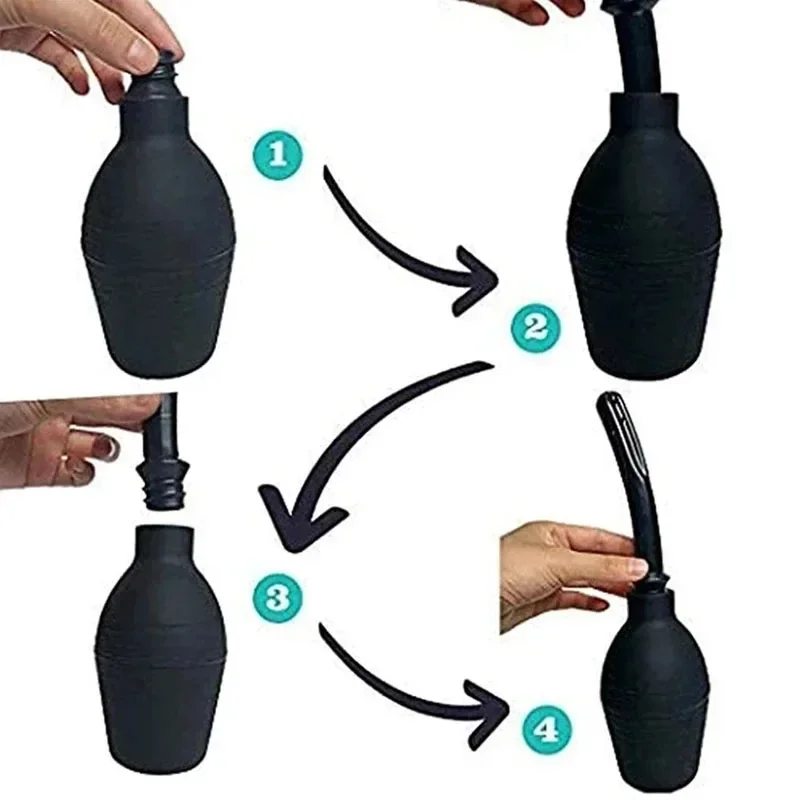 1

2

3

4