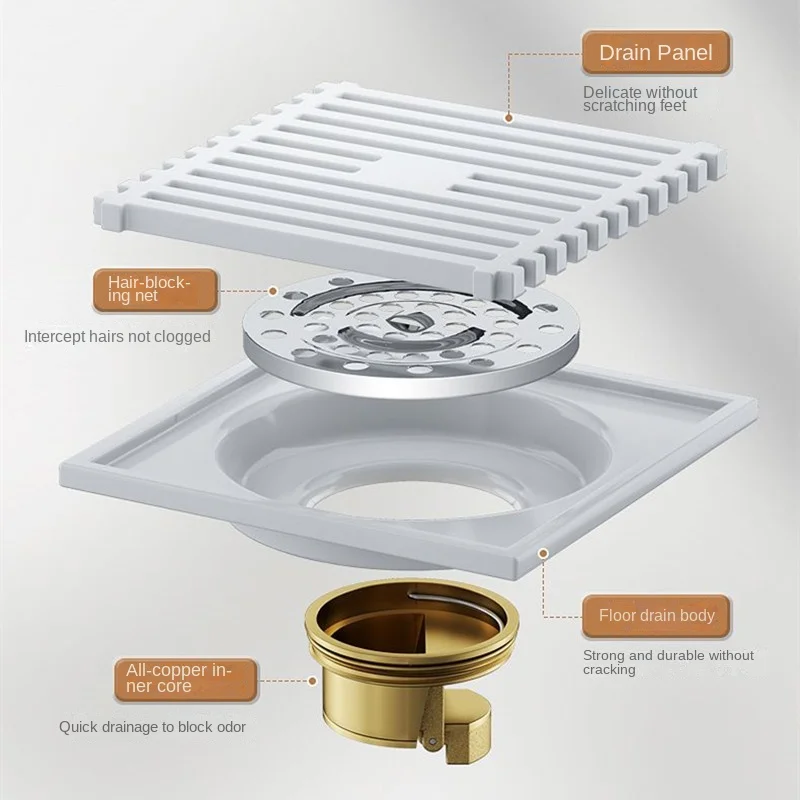 Drain Panel

Delicate without scratching feet

Hair-blocking net

Intercept hairs not clogged

Floor drain body

Strong and durable without cracking

All-copper inner core

Quick drainage to block odor