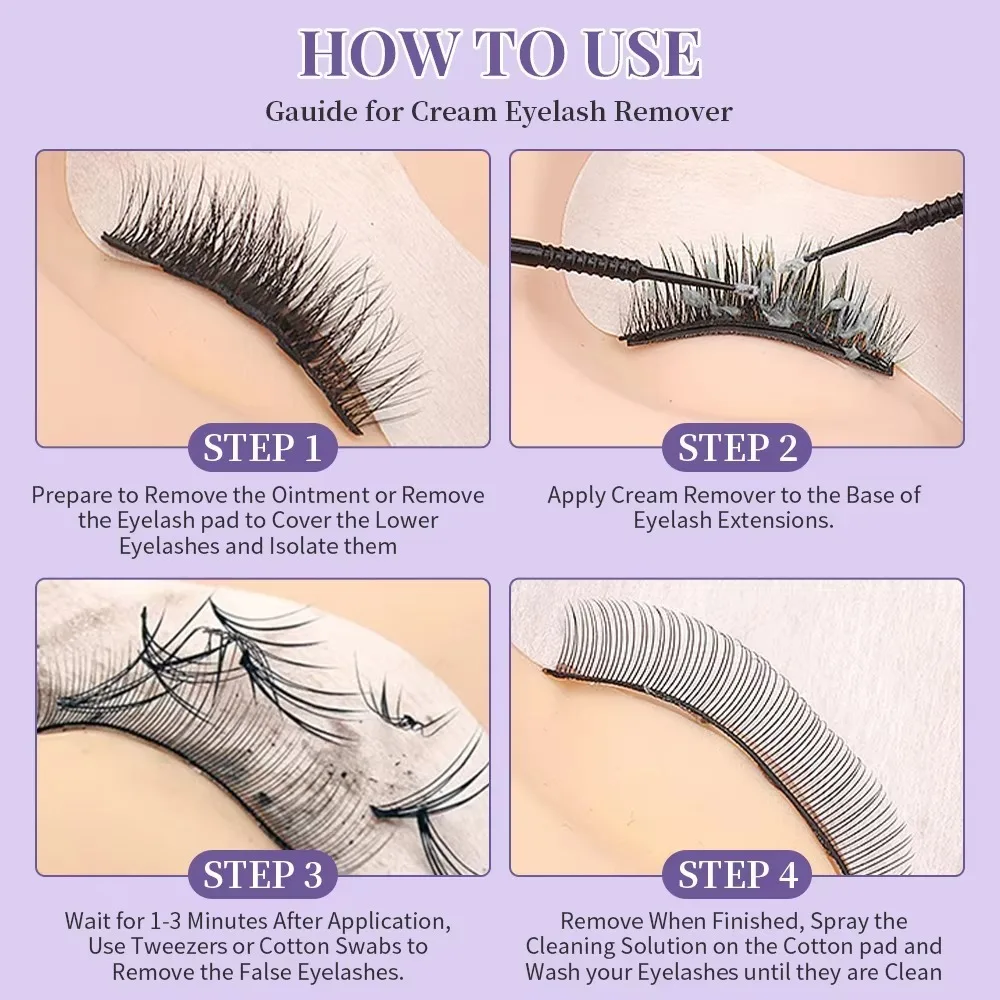 HOW TO USE

Gauide for Cream Eyelash Remover

STEP 1

Prepare to Remove the Ointment or Remove the Eyelash pad to Cover the Lower Eyelashes and Isolate them

STEP 2

Apply Cream Remover to the Base of Eyelash Extensions.

STEP 3

Wait for 1-3 Minutes After Application, Use Tweezers or Cotton Swabs to Remove the False Eyelashes.

STEP 4

Remove When Finished, Spray the Cleaning Solution on the Cotton pad and Wash your Eyelashes until they are Clean