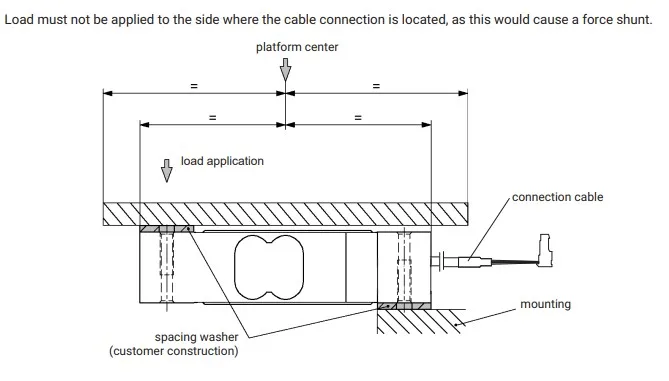 Load must not be applied to the side where the cable connection is located, as this would cause a force shunt.

platform center

=

=

=

=

load application

connection cable

mounting

spacing washer
(customer construction)