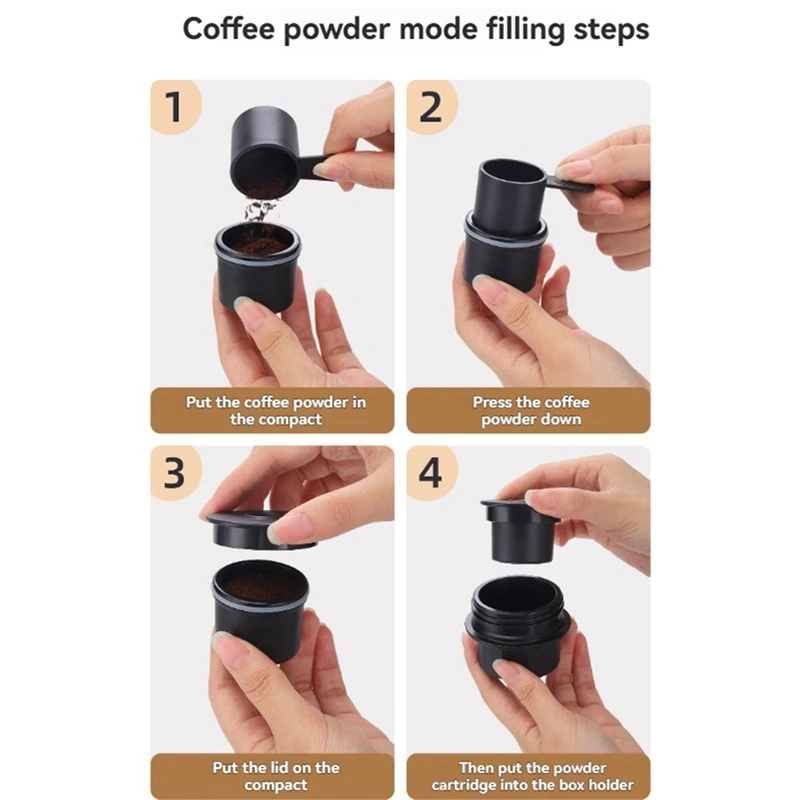 Coffee powder mode filling steps

1

Put the coffee powder in the compact

2

Press the coffee powder down

3

Put the lid on the compact

4

Then put the powder cartridge into the box holder