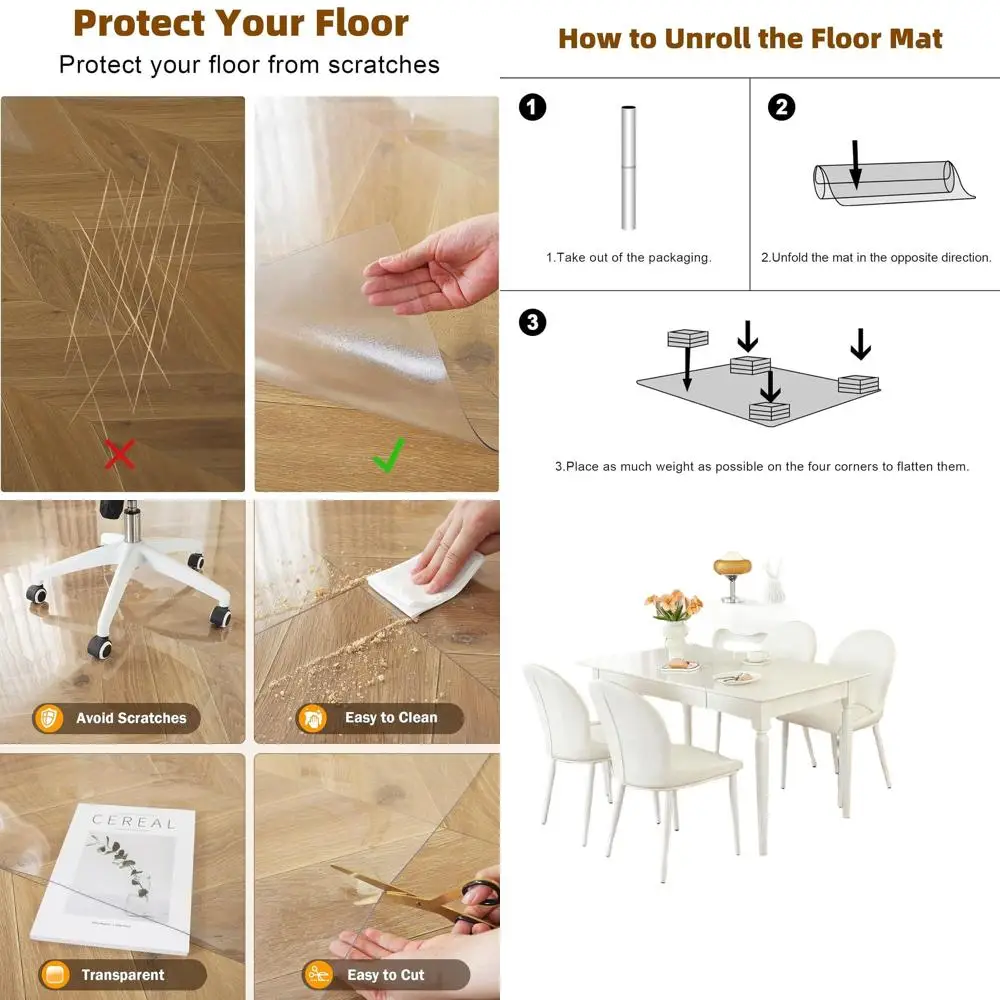 Protect Your Floor
Protect your floor from scratches

Avoid Scratches

Easy to Clean

CEREAL

Transparent

Easy to Cut

How to Unroll the Floor Mat

1

1.Take out of the packaging.

2

2.Unfold the mat in the opposite direction.

3

3.Place as much weight as possible on the four corners to flatten them.