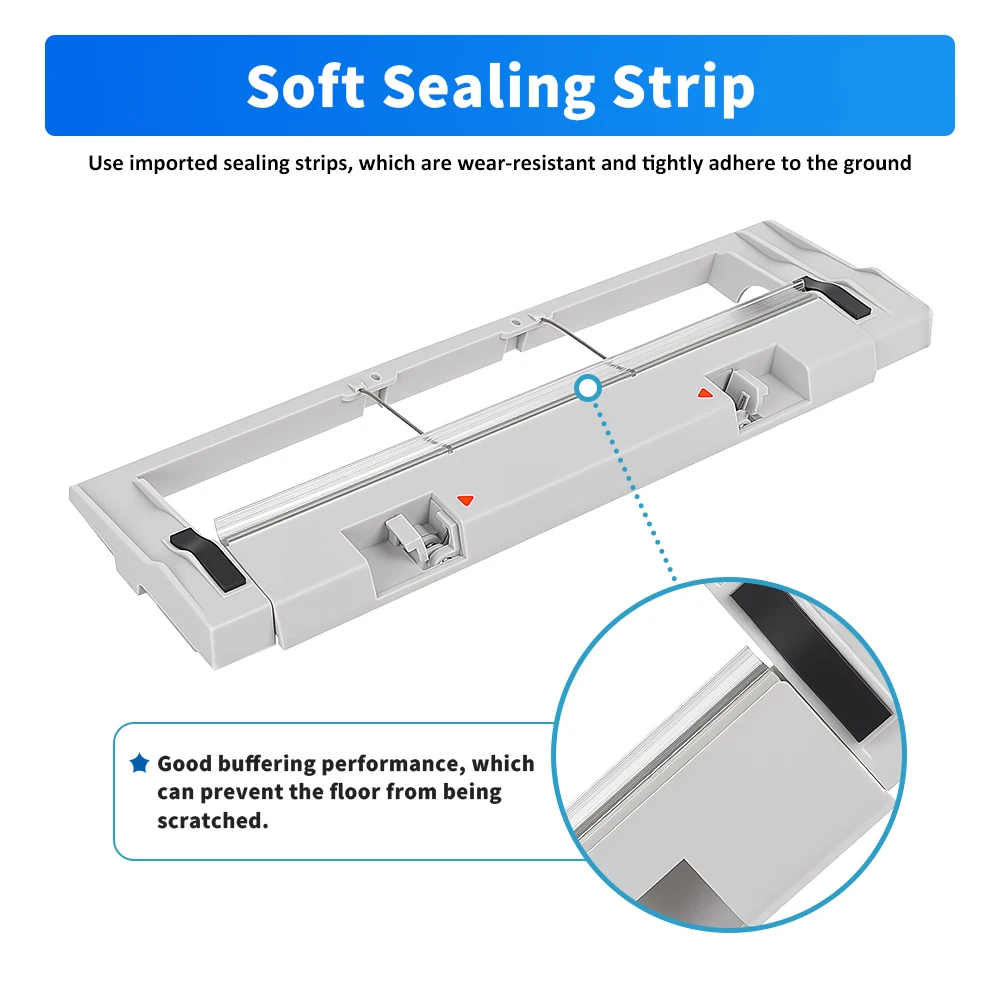 Soft Sealing Strip

Use imported sealing strips, which are wear-resistant and tightly adhere to the ground

Good buffering performance, which can prevent the floor from being scratched.