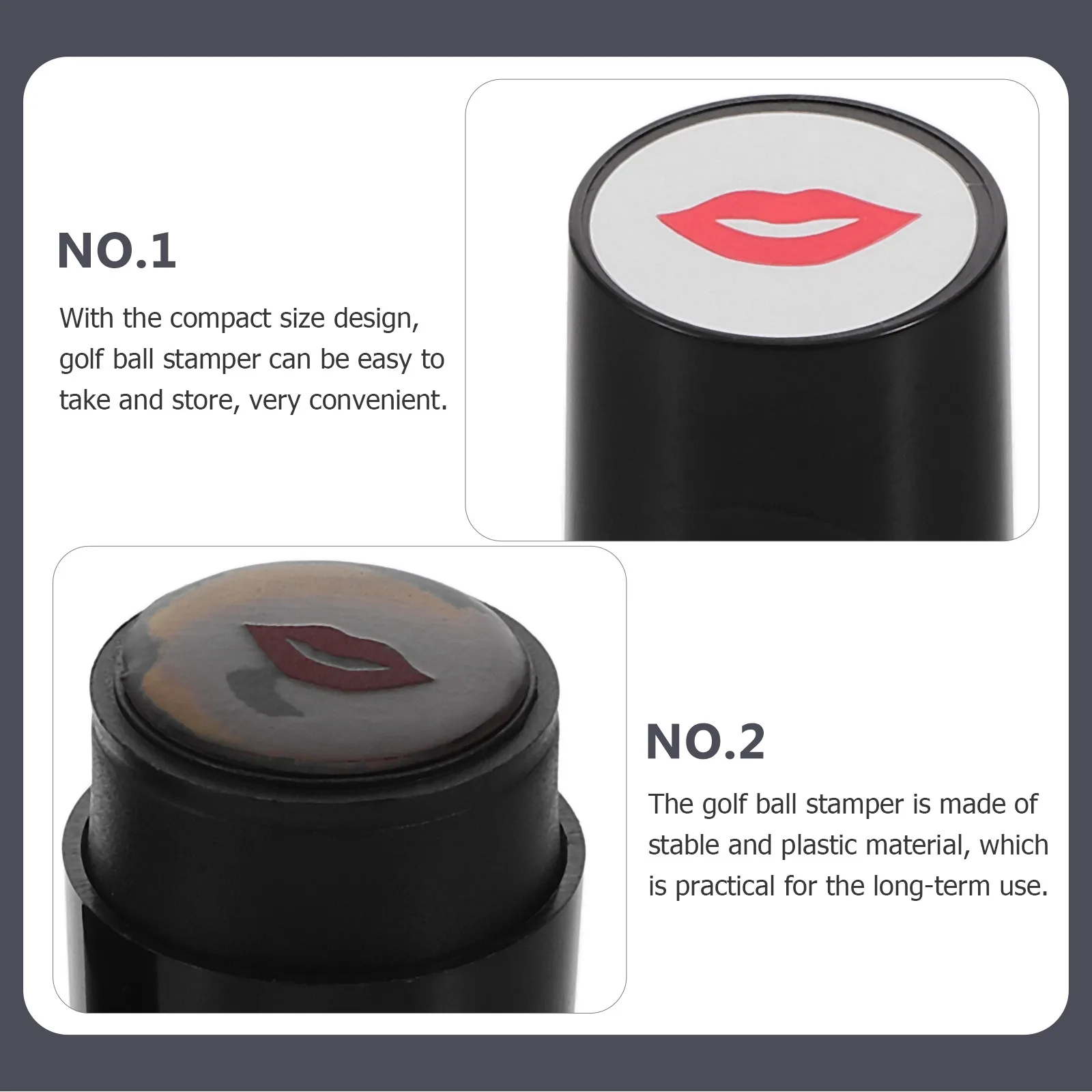 NO.1

With the compact size design, golf ball stamper can be easy to take and store, very convenient.

NO.2

The golf ball stamper is made of stable and plastic material, which is practical for the long-term use.