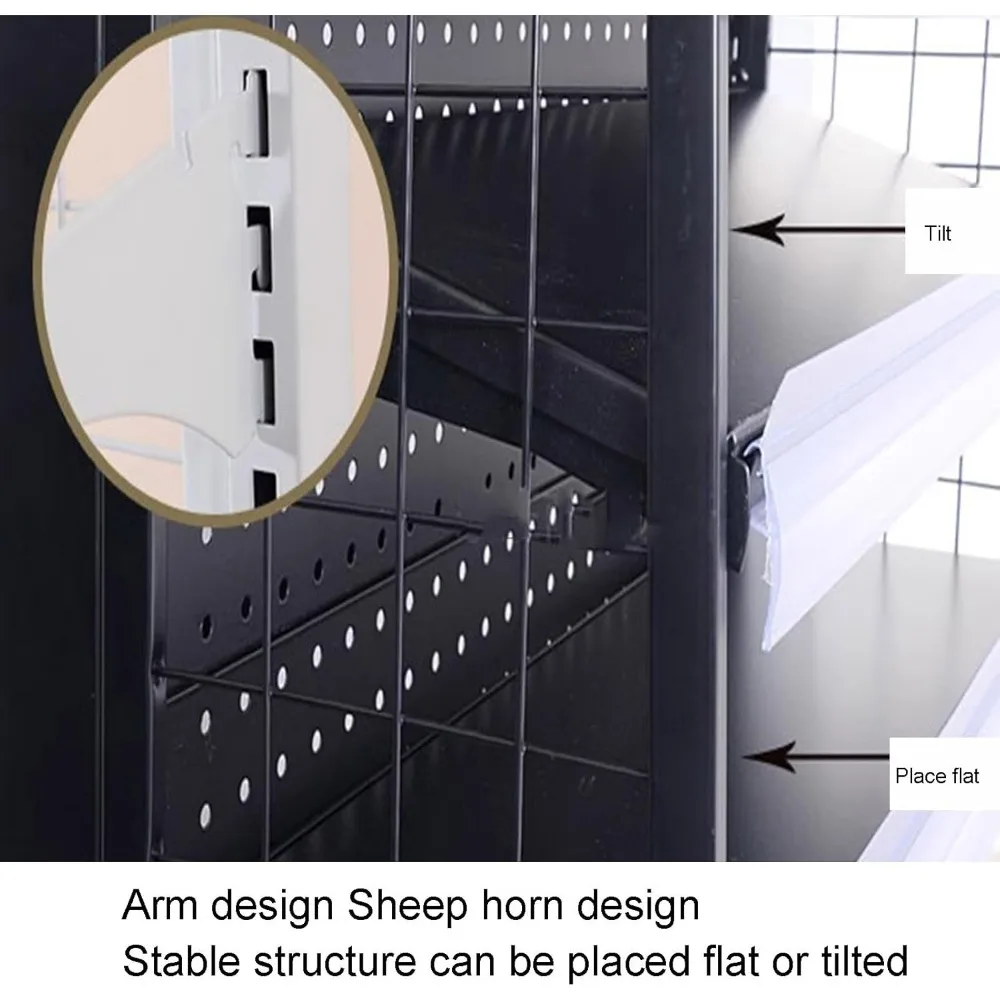 Tilt

Place flat

Arm design Sheep horn design
Stable structure can be placed flat or tilted