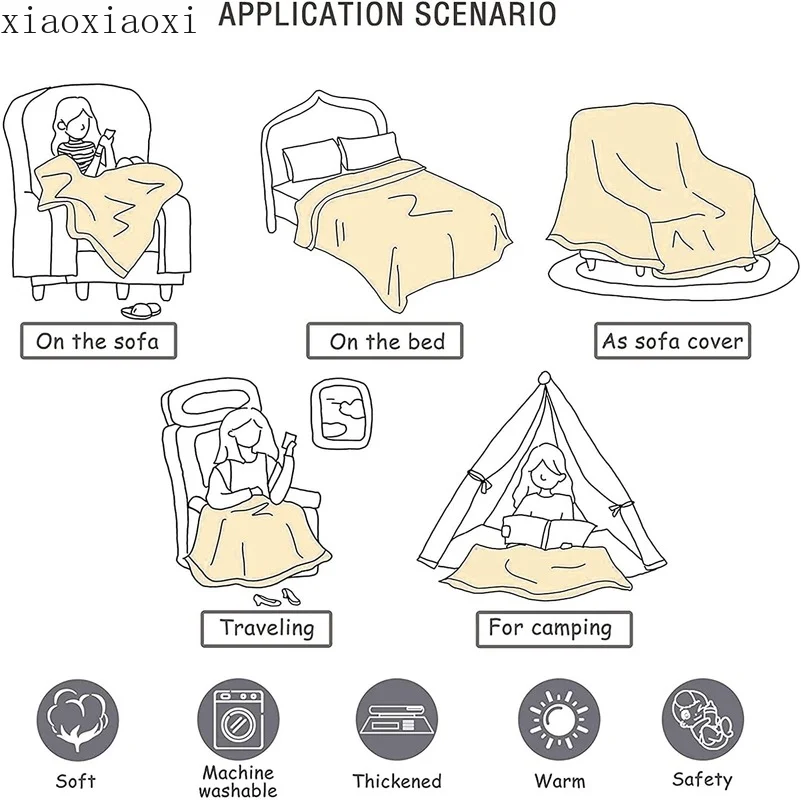 xiaoxiaoxi APPLICATION SCENARIO

On the sofa

On the bed

As sofa cover

Traveling

For camping

Soft

Machine washable

Thickened

Warm

Safety