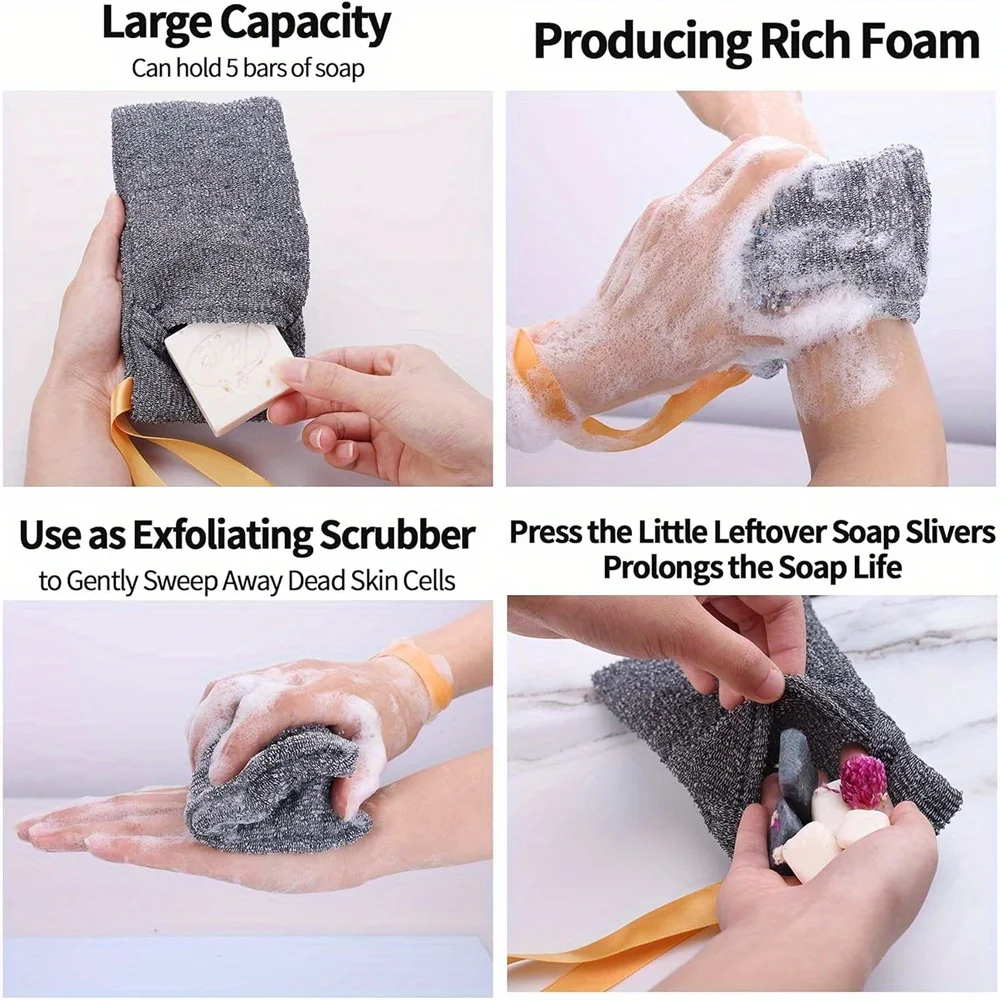 Large Capacity
Can hold 5 bars of soap

Producing Rich Foam

Use as Exfoliating Scrubber
to Gently Sweep Away Dead Skin Cells

Press the Little Leftover Soap Slivers
Prolongs the Soap Life