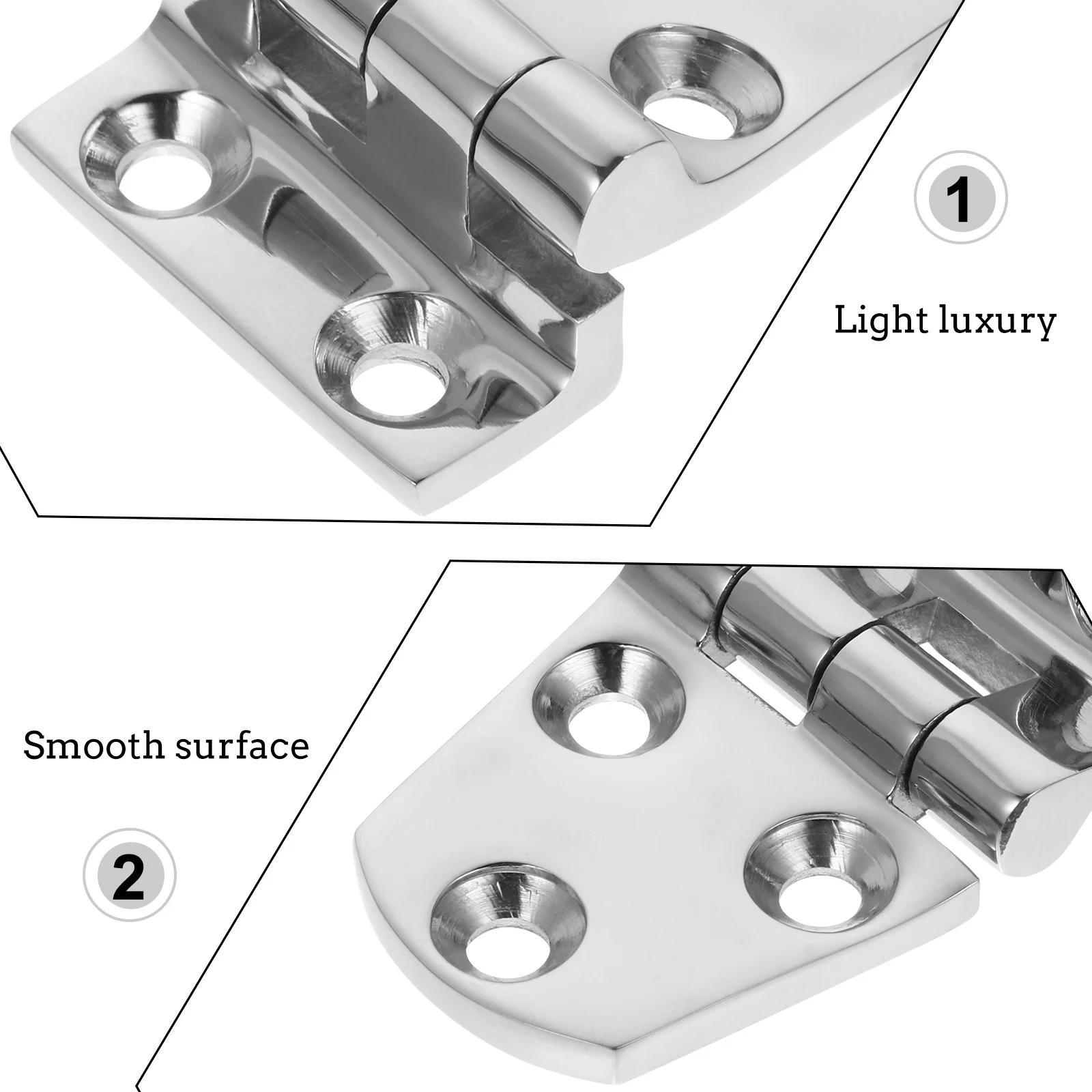 1

Light luxury

Smooth surface

2