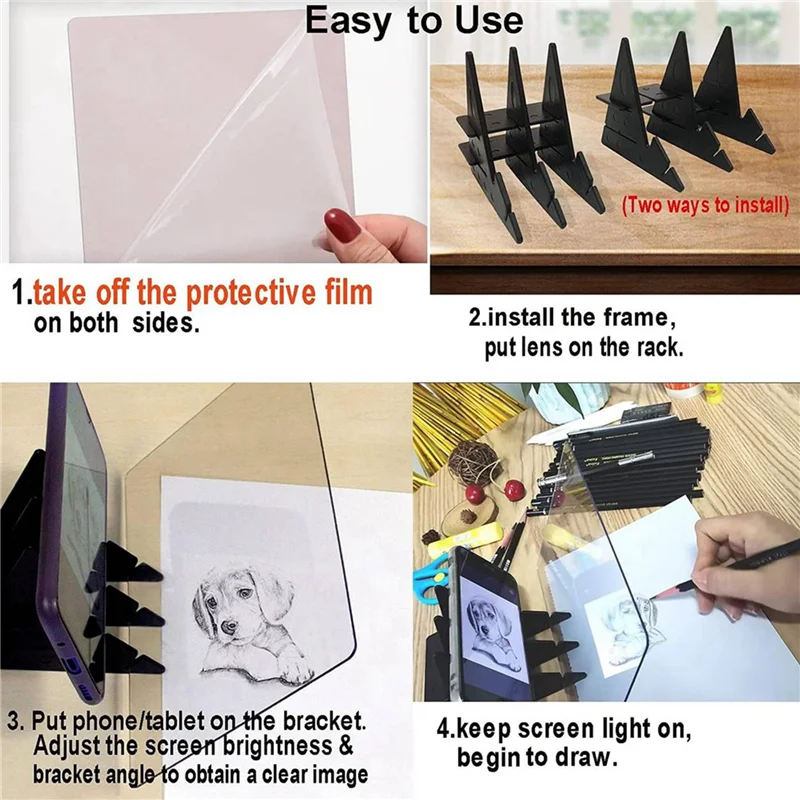 Easy to Use

(Two ways to install)

1.take off the protective film on both sides.

2.install the frame, put lens on the rack.

3. Put phone/tablet on the bracket. Adjust the screen brightness & bracket angle to obtain a clear image

4.keep screen light on, begin to draw.