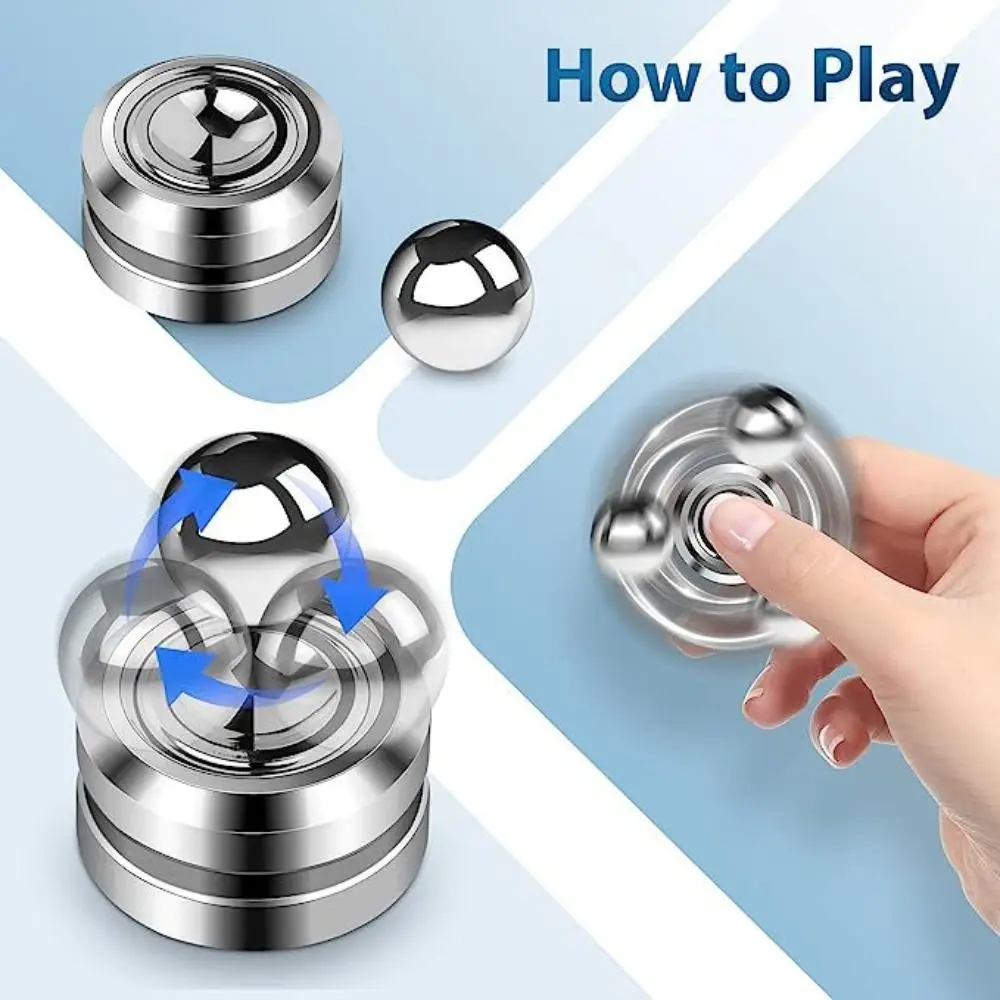 How to Play