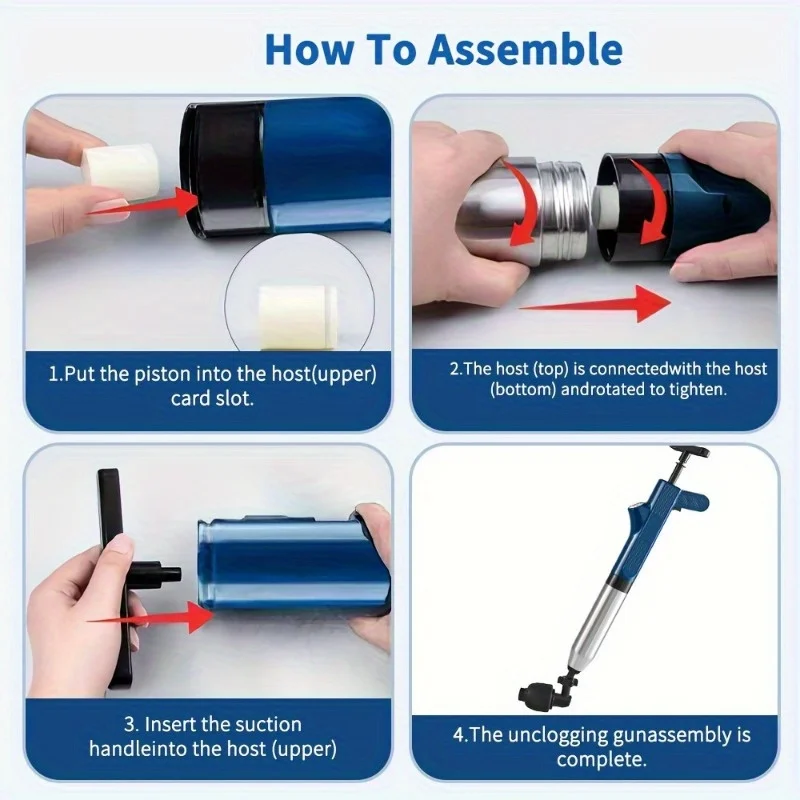 How To Assemble

1.Put the piston into the host(upper) card slot.

2.The host (top) is connectedwith the host (bottom) androtated to tighten.

3. Insert the suction handleinto the host (upper)

4.The unclogging gunassembly is complete.