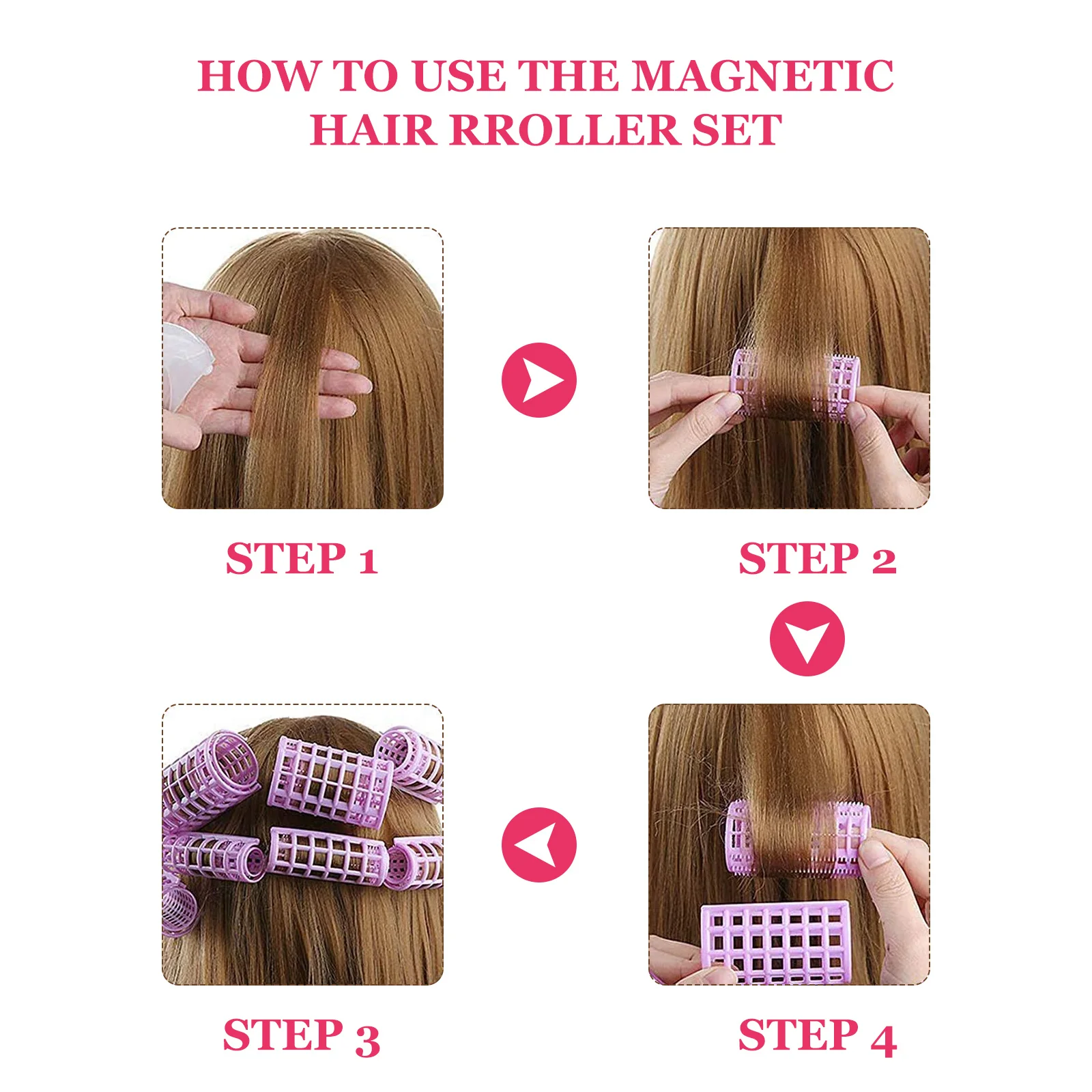 HOW TO USE THE MAGNETIC HAIR RROLLER SET

STEP 1

STEP 2

STEP 3

STEP 4