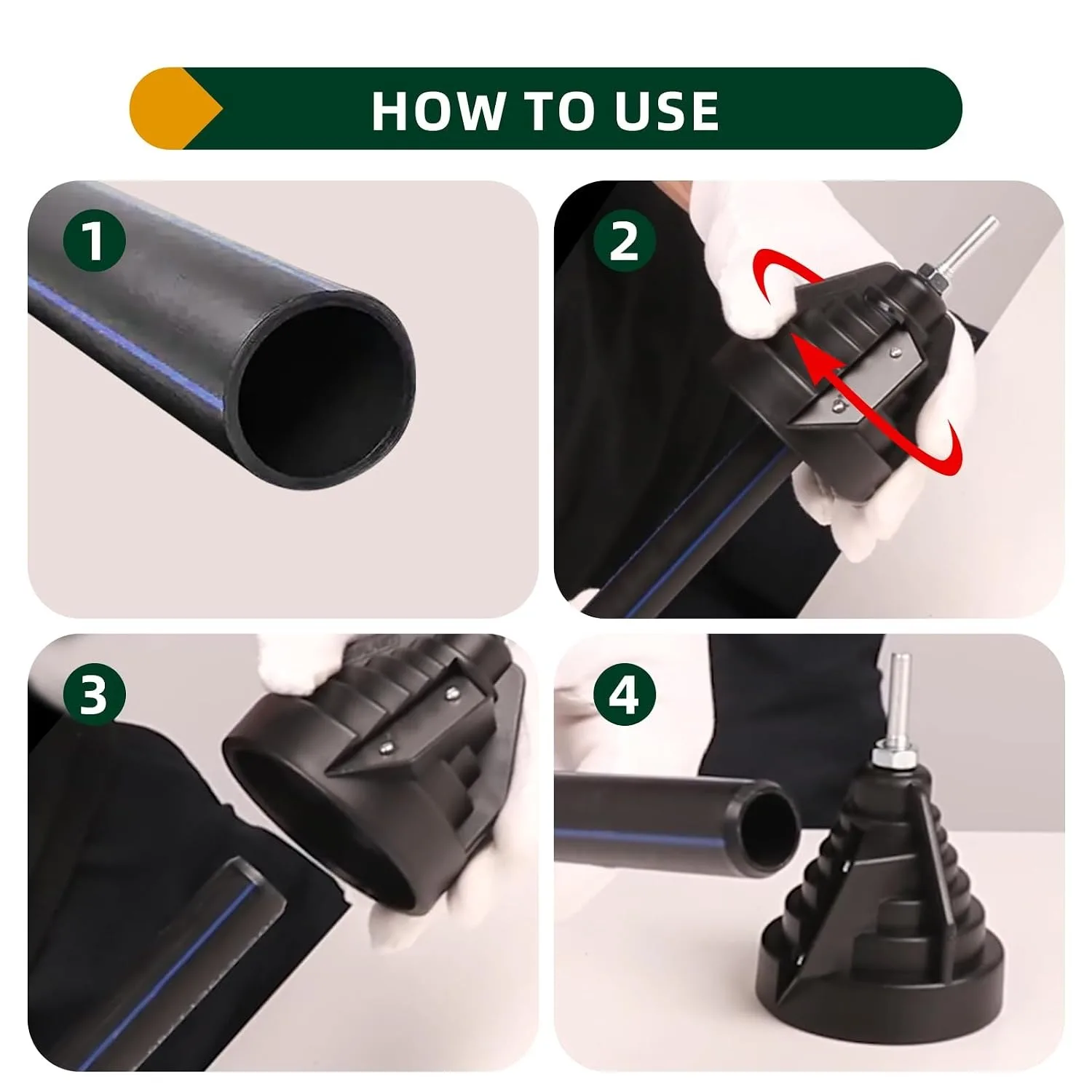 HOW TO USE

1

2

3

4