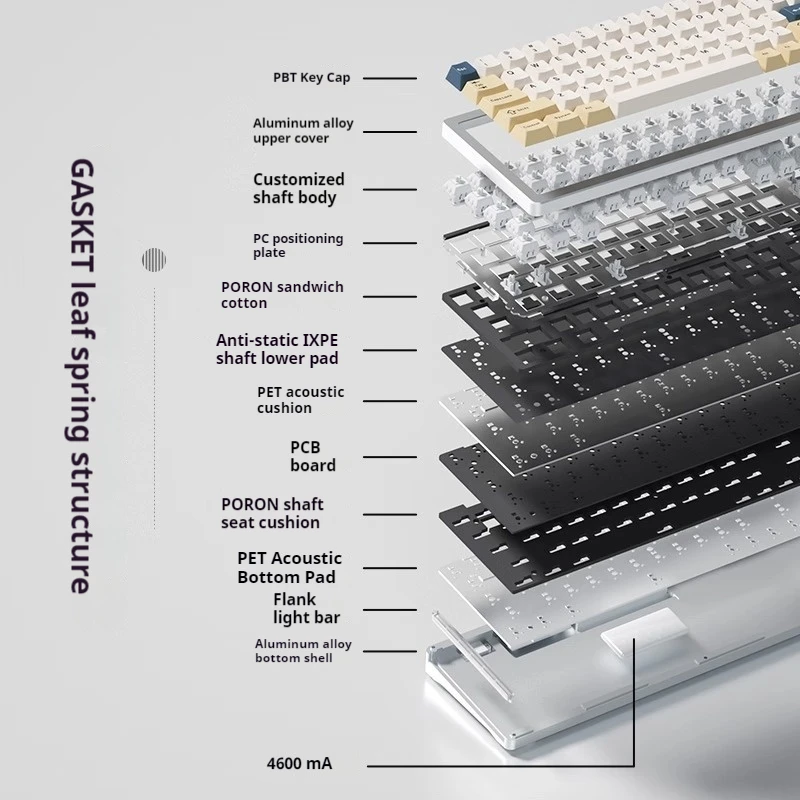 GASKET leaf spring structure

PBT Key Cap

Aluminum alloy upper cover

Customized shaft body

PC positioning plate

PORON sandwich cotton

Anti-static IXPE shaft lower pad

PET acoustic cushion

PCB board

PORON shaft seat cushion

PET Acoustic Bottom Pad

Flank light bar

Aluminum alloy bottom shell

4600 mA